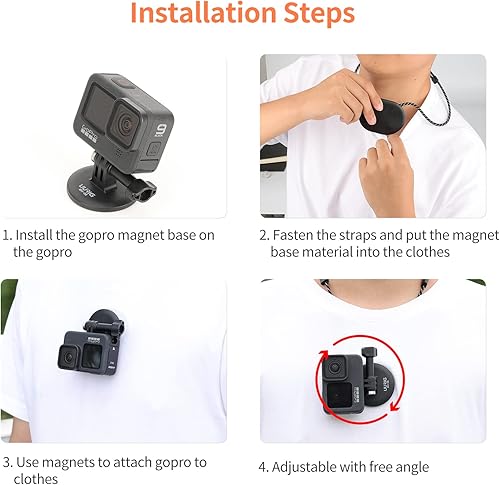 Installation Steps

9

1. Install the gopro magnet base on the gopro

2. Fasten the straps and put the magnet base material into the clothes

3. Use magnets to attach gopro to clothes

4. Adjustable with free angle