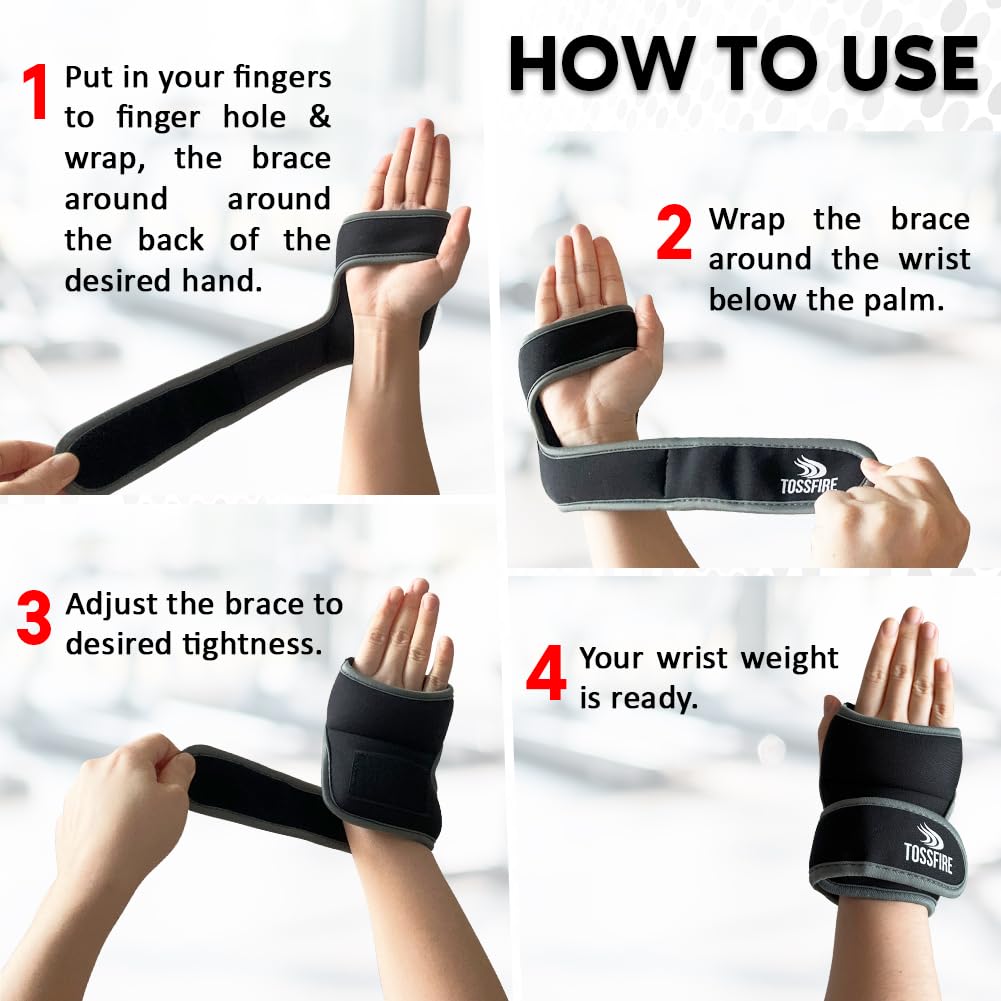 HOW TO USE

1 Put in your fingers to finger hole & wrap, the brace around around the back of the desired hand.

2 Wrap the brace around the wrist below the palm.

TOSSFIRE

3 Adjust the brace to desired tightness.

4 Your wrist weight is ready.

TOSSFIRE