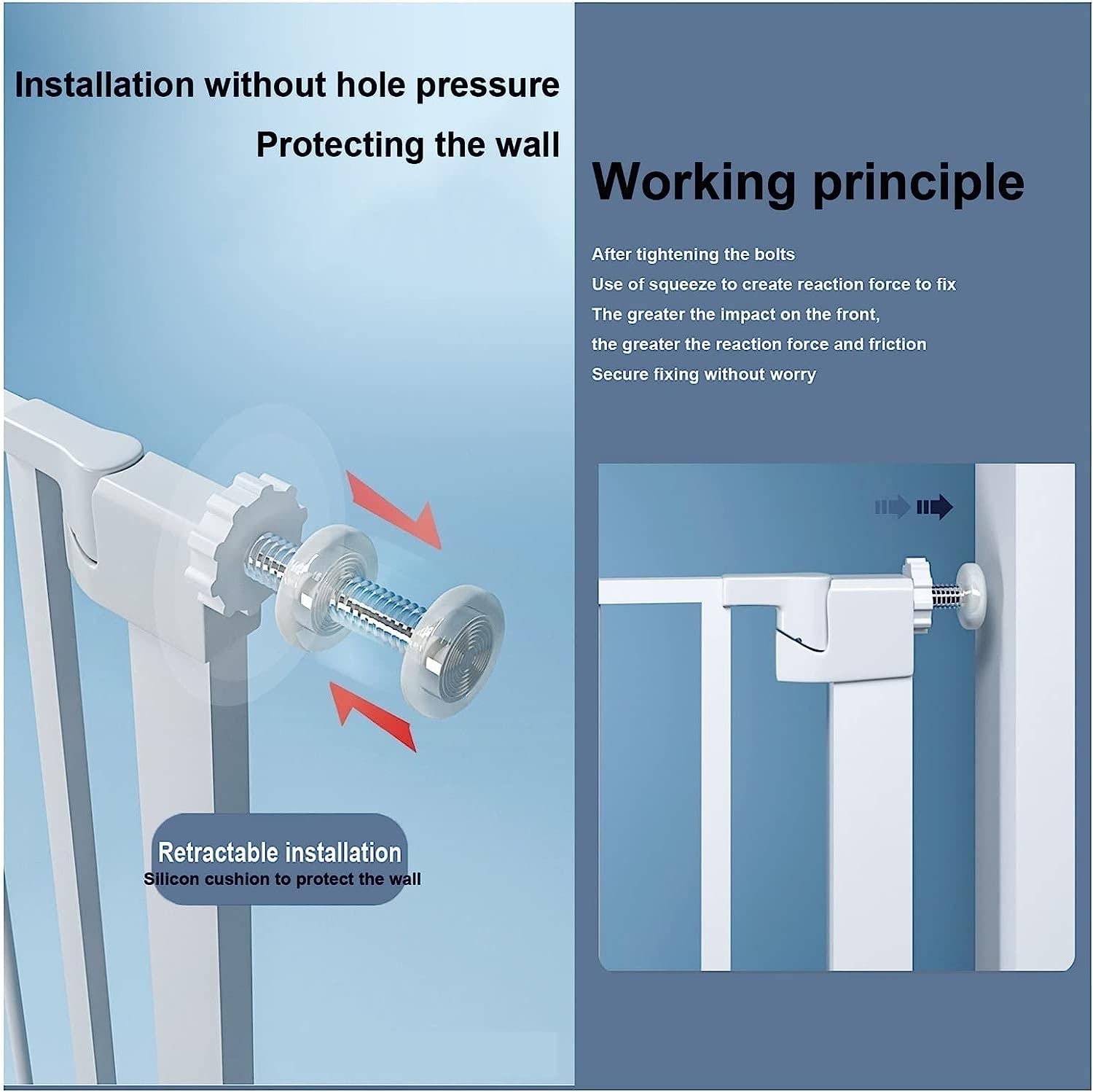 Installation without hole pressure
Protecting the wall

Retractable installation
Silicon cushion to protect the wall

Working principle

After tightening the bolts
Use of squeeze to create reaction force to fix
The greater the impact on the front,
the greater the reaction force and friction
Secure fixing without worry