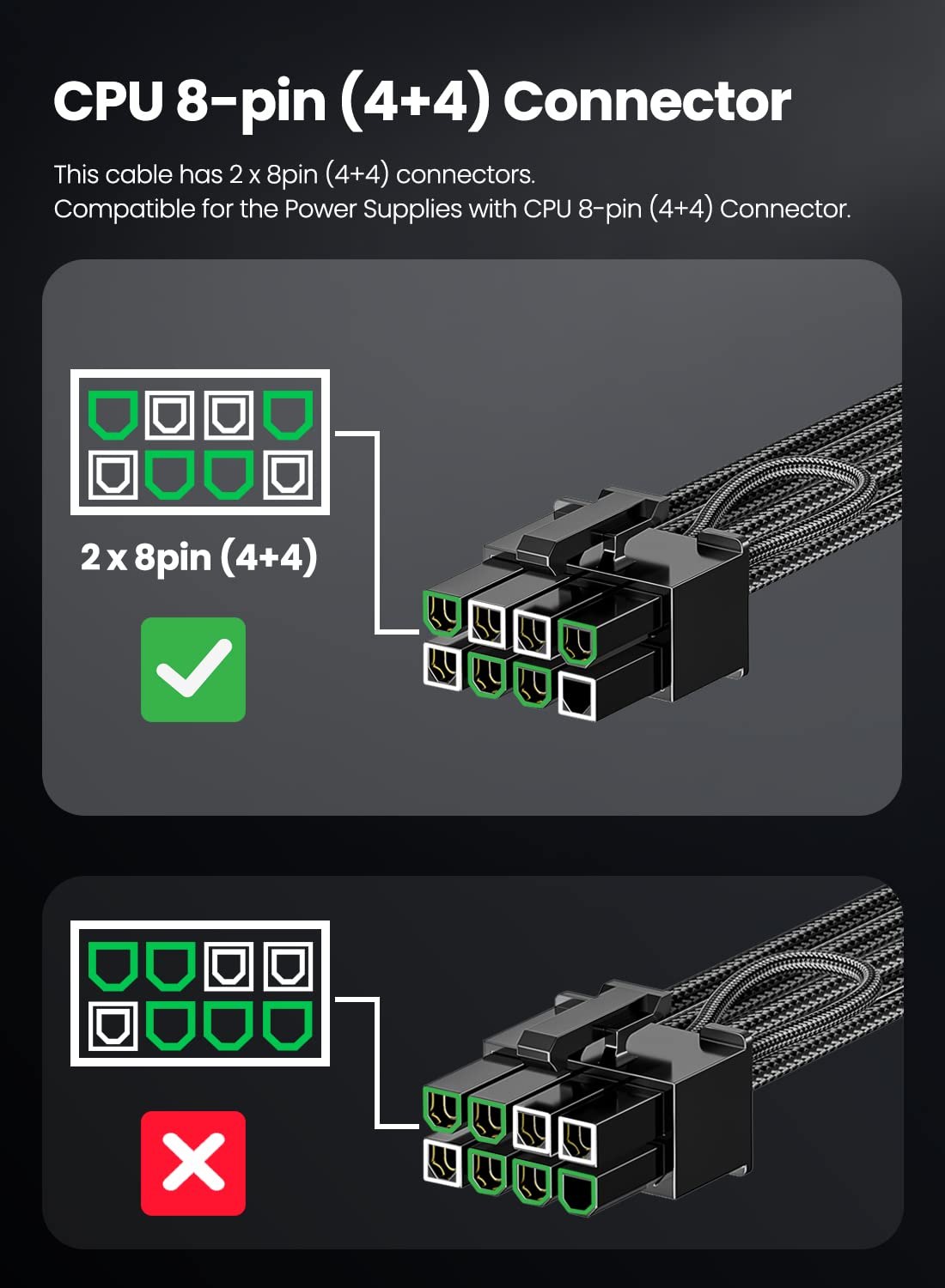 CPU 8-pin (4+4) Connector

This cable has 2 x 8pin (4+4) connectors.
Compatible for the Power Supplies with CPU 8-pin (4+4) Connector.

2 x 8pin (4+4)