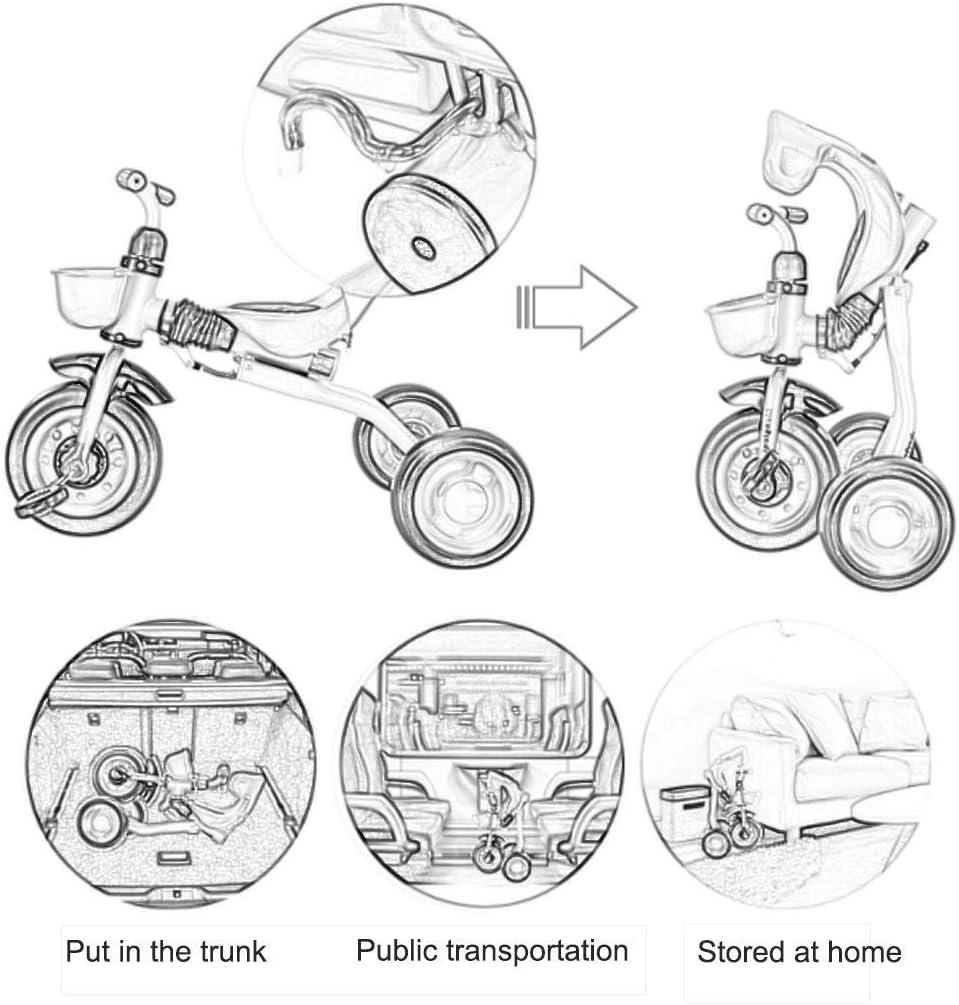 Put in the trunk

Public transportation

Stored at home