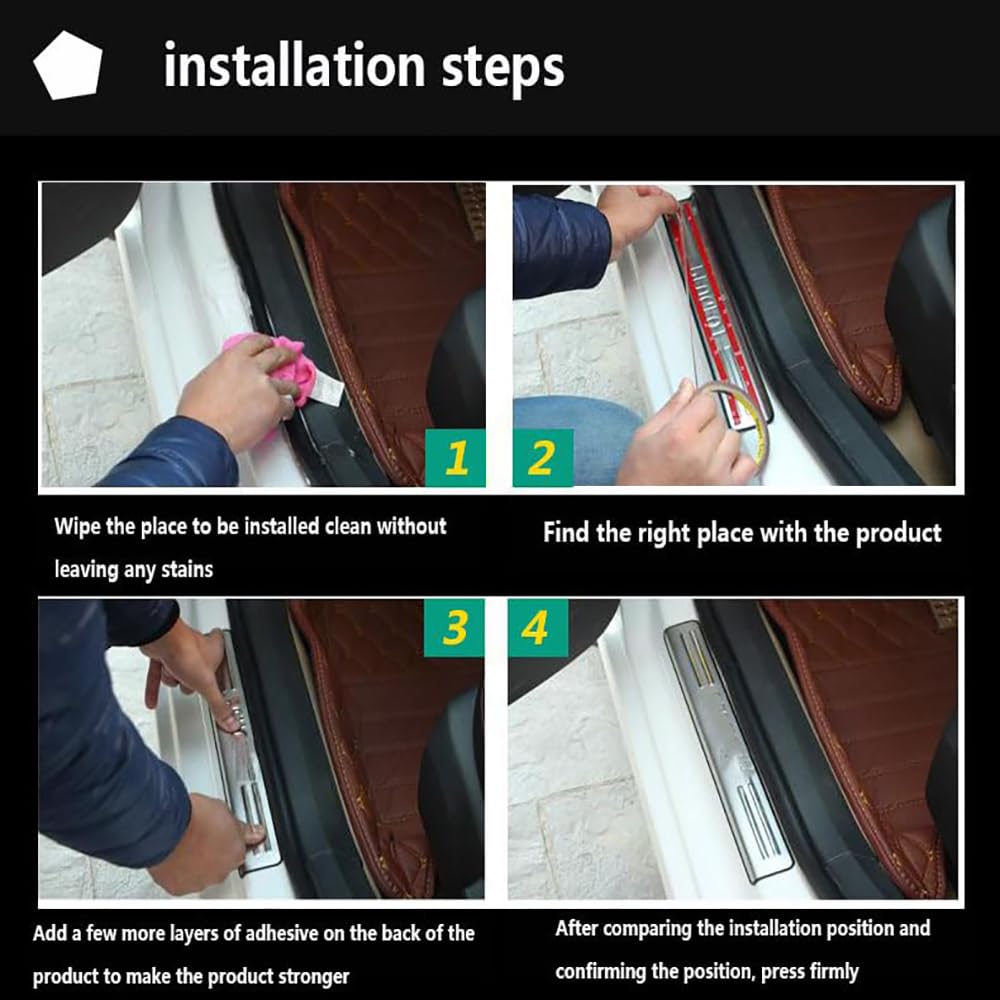 installation steps

1

2

Wipe the place to be installed clean without leaving any stains

Find the right place with the product

3

4

Add a few more layers of adhesive on the back of the product to make the product stronger

After comparing the installation position and confirming the position, press firmly