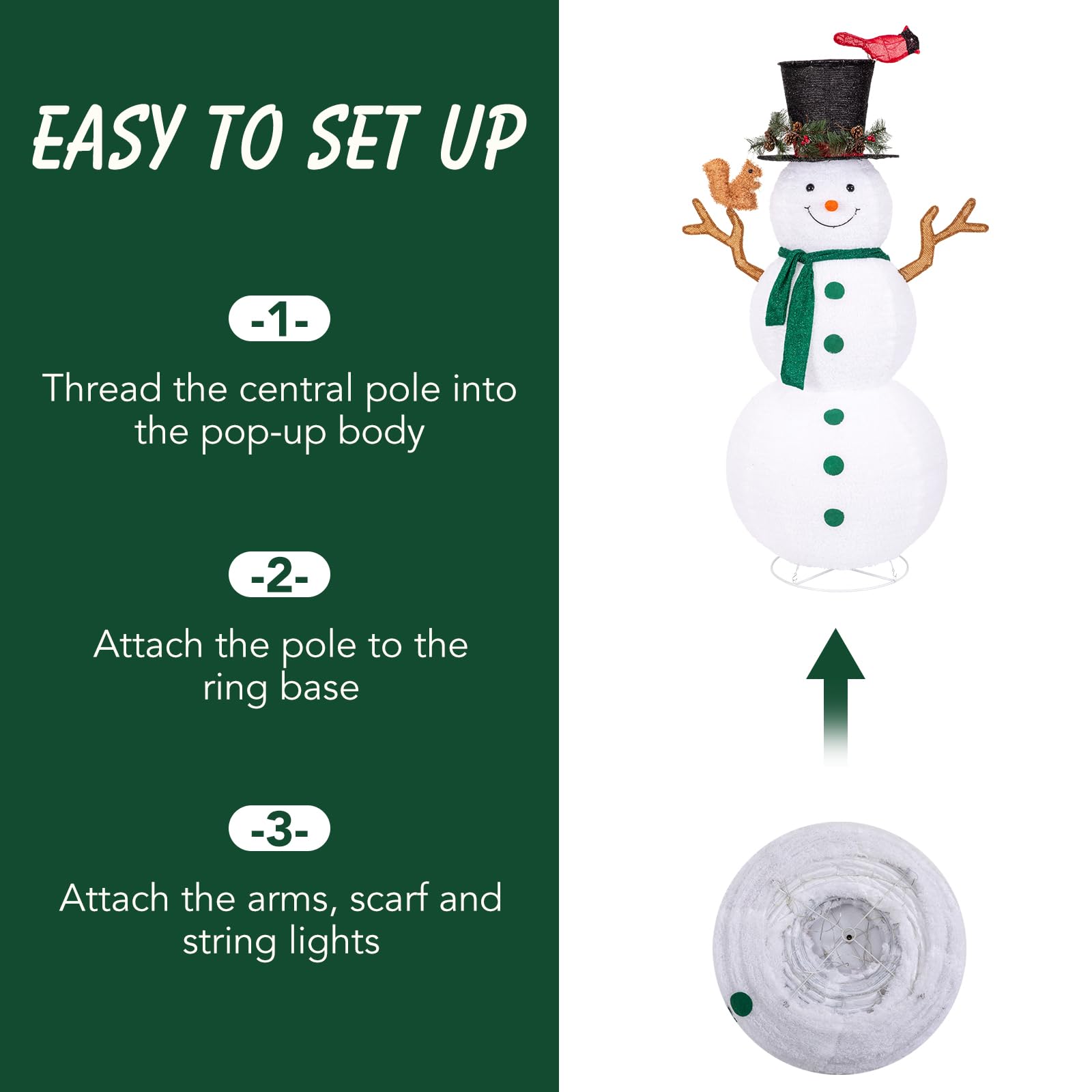 EASY TO SET UP

-1-

Thread the central pole into the pop-up body

-2-

Attach the pole to the ring base

-3-

Attach the arms, scarf and string lights