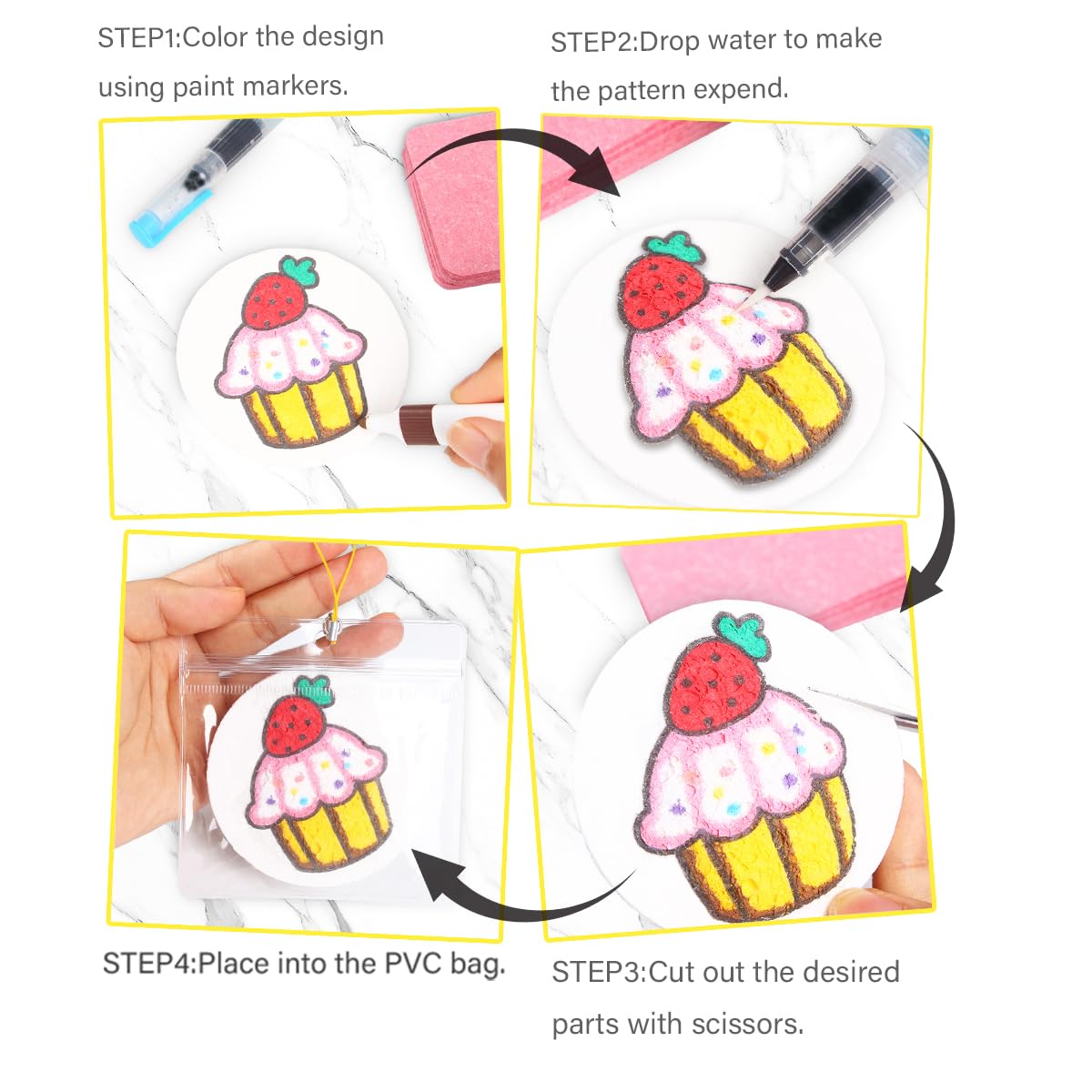 STEP1:Color the design using paint markers.

STEP2:Drop water to make the pattern expend.

STEP4:Place into the PVC bag.

STEP3:Cut out the desired parts with scissors.