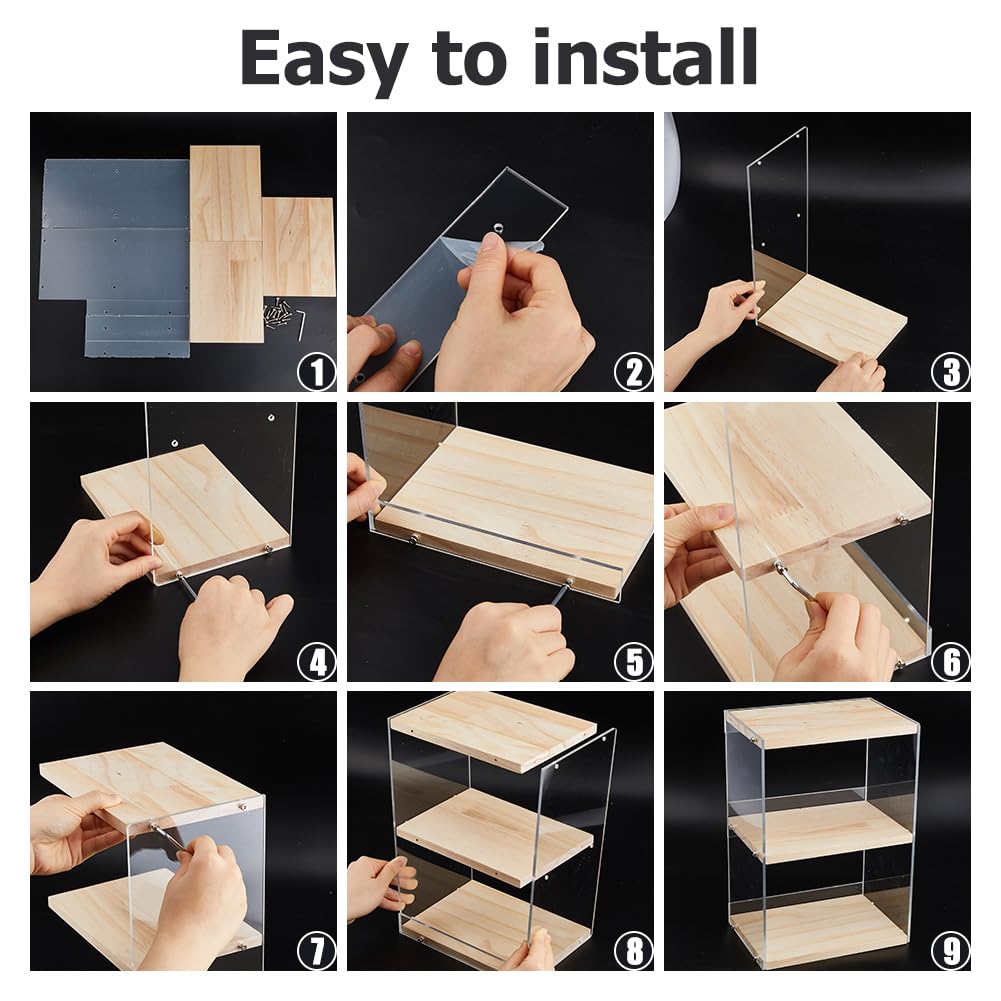 Easy to install

1

2

3

4

5

6

7

8

9