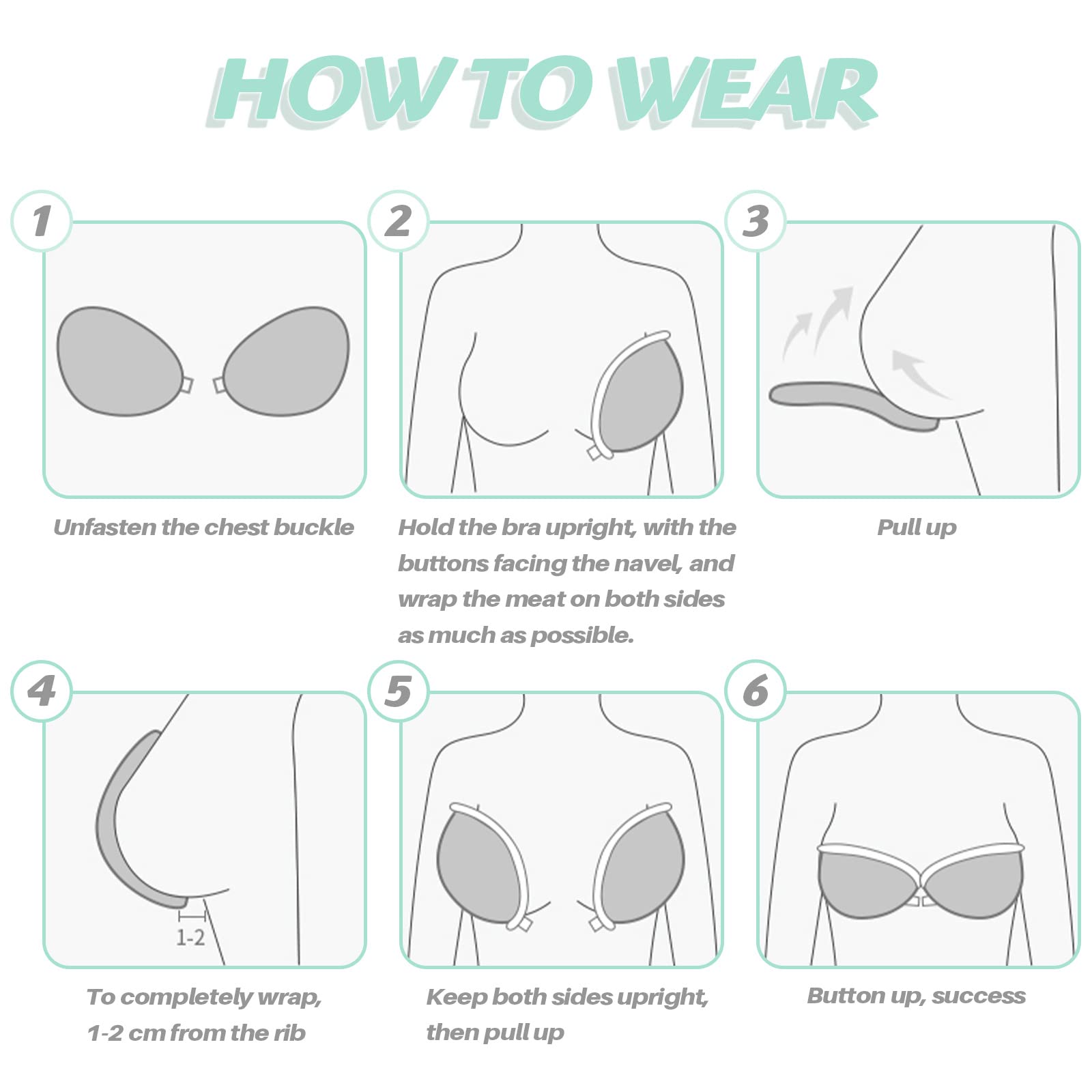 HOW TO WEAR

1

Unfasten the chest buckle

2

Hold the bra upright, with the buttons facing the navel, and wrap the meat on both sides as much as possible.

3

Pull up

4

1-2

To completely wrap, 1-2 cm from the rib

5

Keep both sides upright, then pull up

6

Button up, success