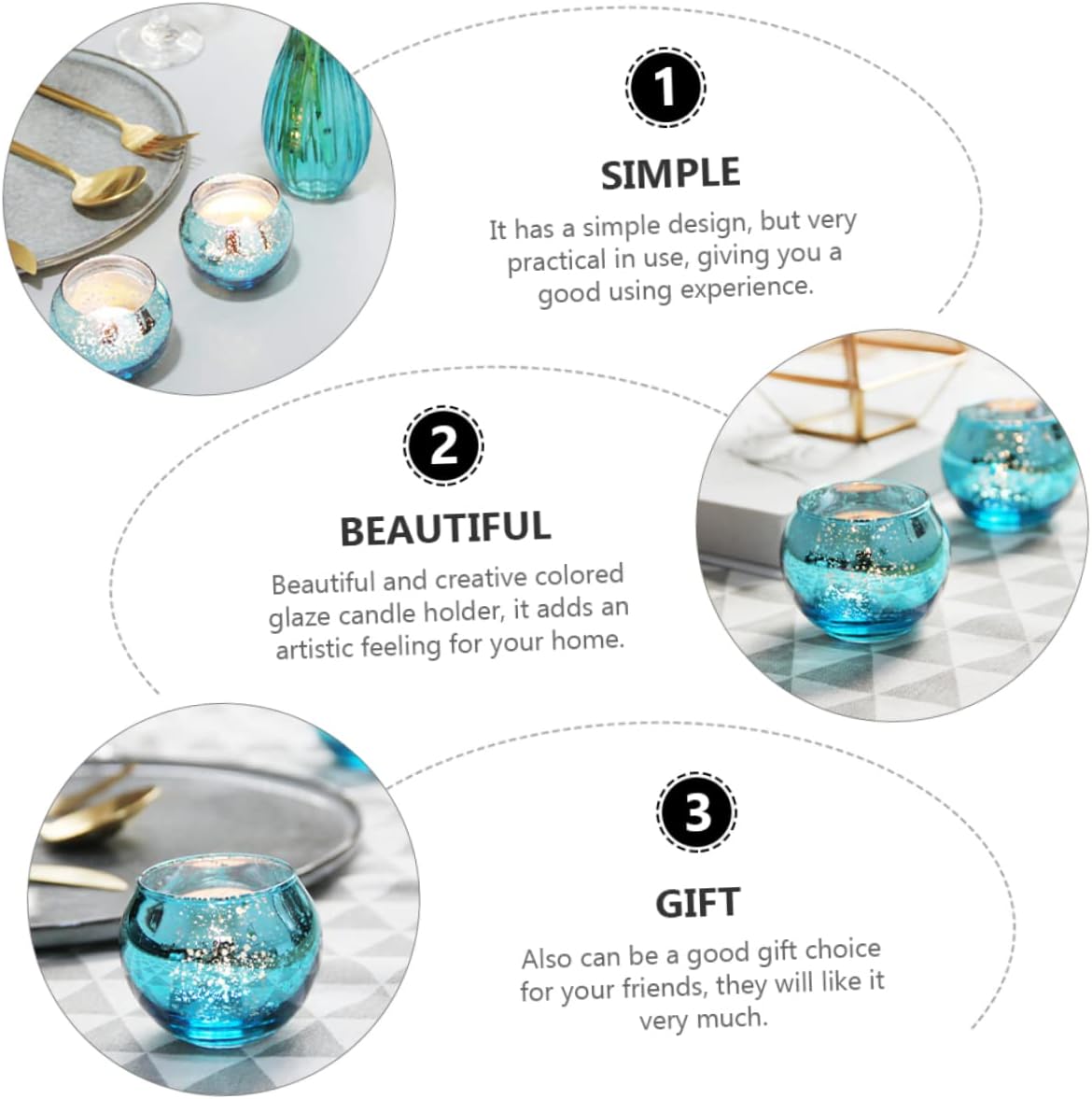 1

SIMPLE

It has a simple design, but very practical in use, giving you a good using experience.

2

BEAUTIFUL

Beautiful and creative colored glaze candle holder, it adds an artistic feeling for your home.

3

GIFT

Also can be a good gift choice for your friends, they will like it very much.