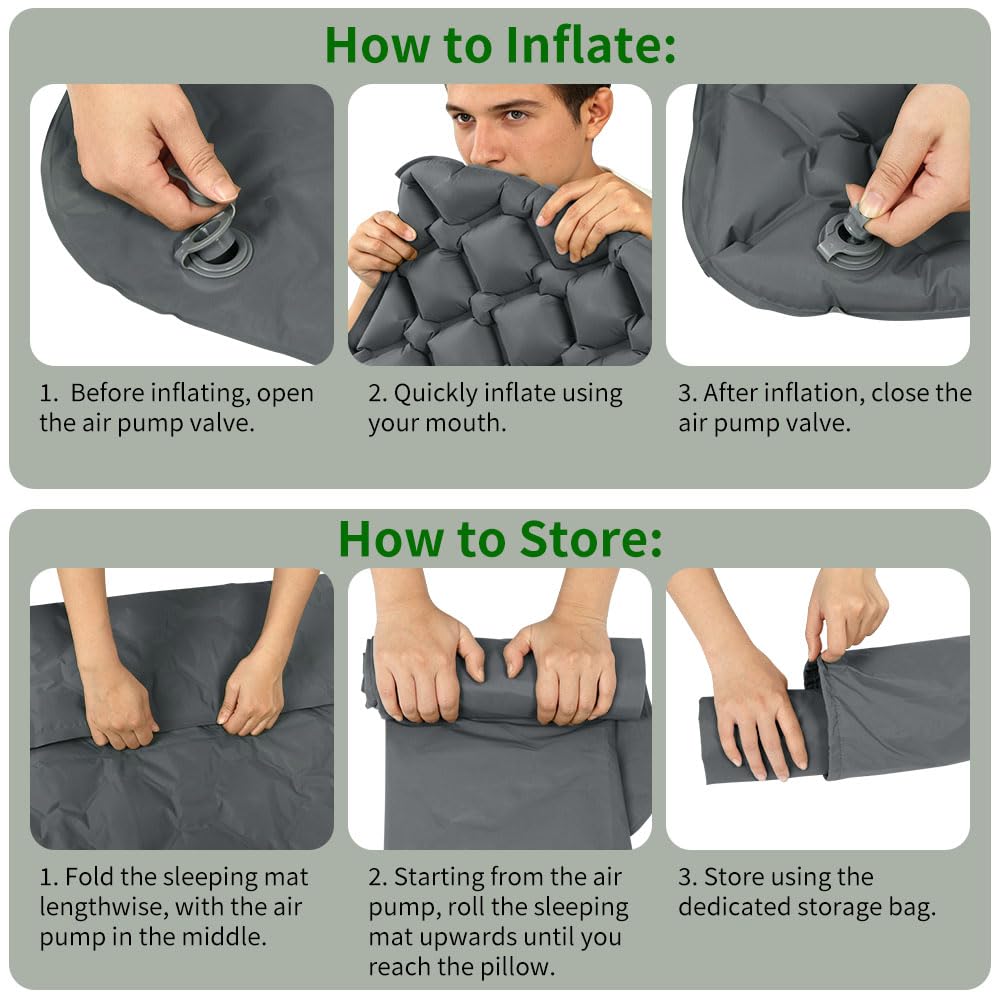 How to Inflate:

1. Before inflating, open the air pump valve.

2. Quickly inflate using your mouth.

3. After inflation, close the air pump valve.

How to Store:

1. Fold the sleeping mat lengthwise, with the air pump in the middle.

2. Starting from the air pump, roll the sleeping mat upwards until you reach the pillow.

3. Store using the dedicated storage bag.