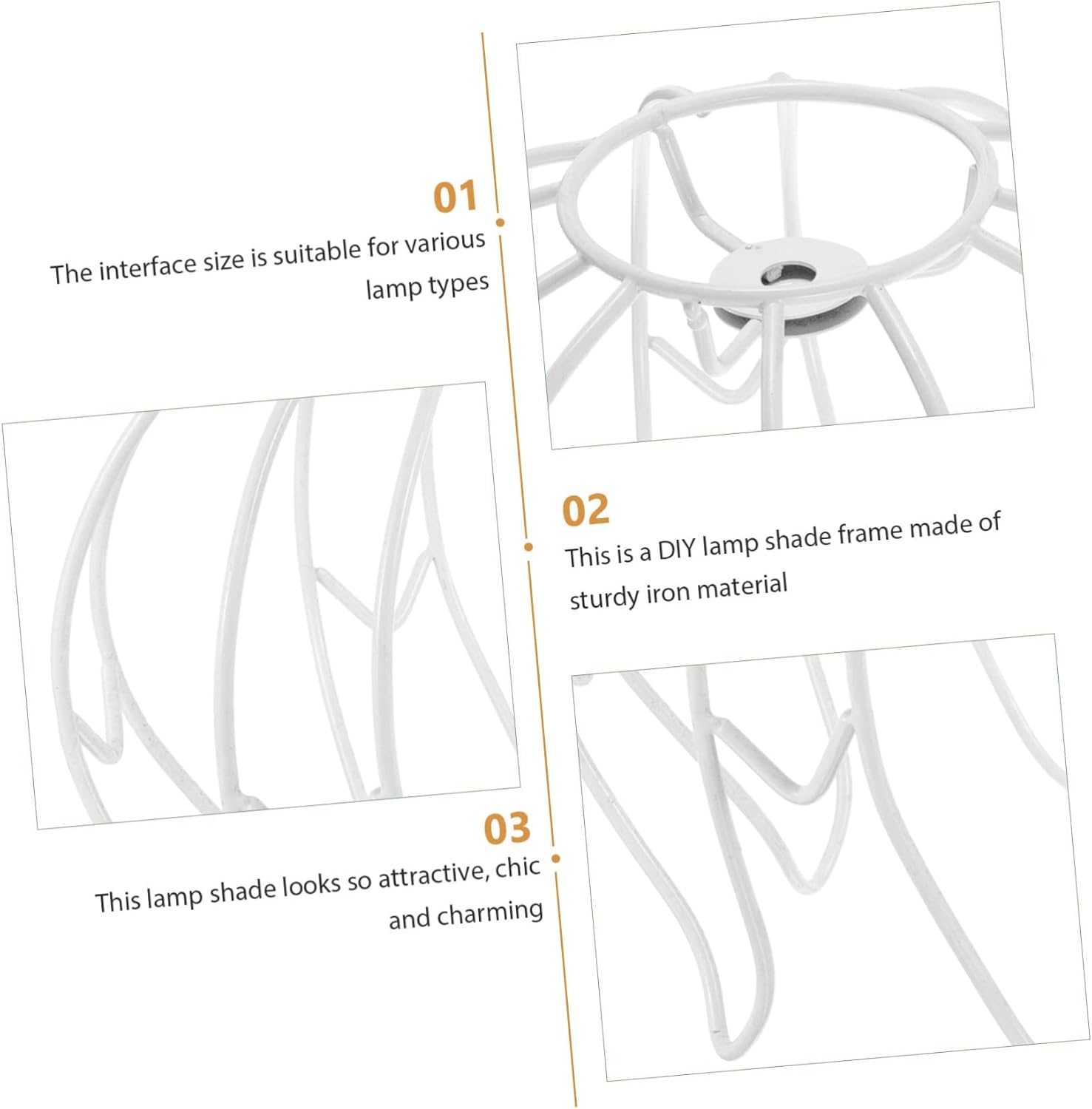 01

The interface size is suitable for various lamp types

02

This is a DIY lamp shade frame made of sturdy iron material

03

This lamp shade looks so attractive, chic and charming