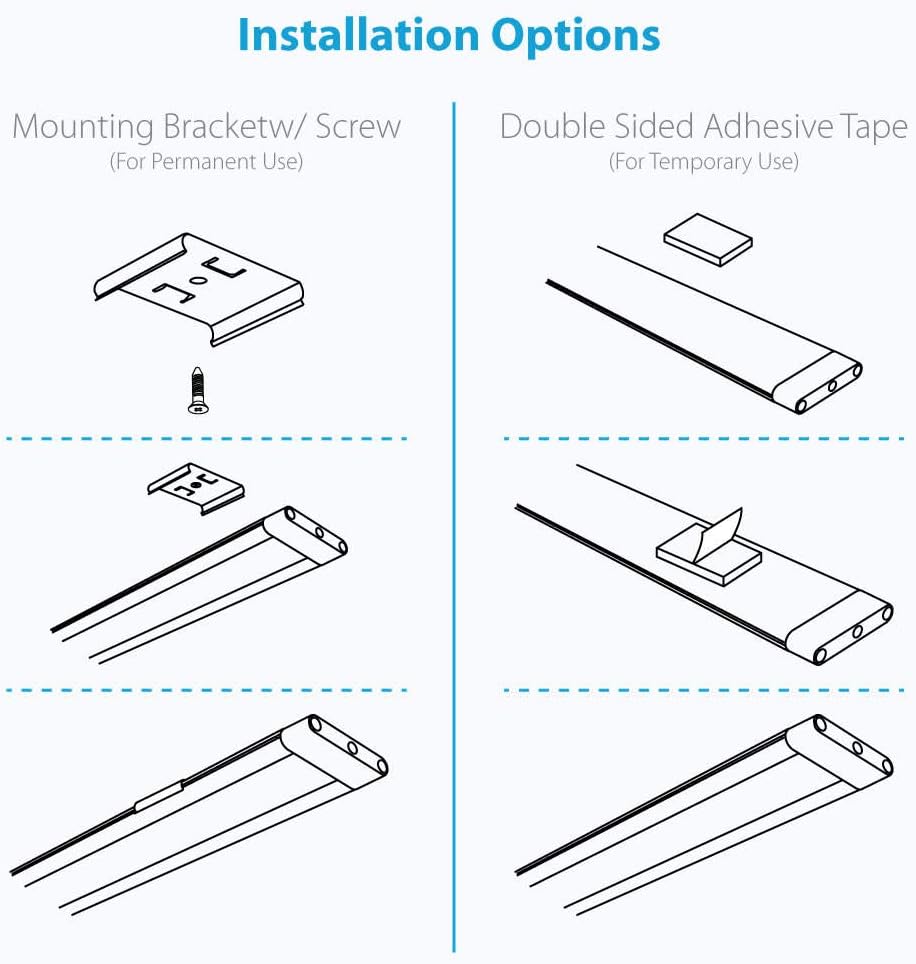 Installation Options

Mounting Bracketw/ Screw
(For Permanent Use)

Double Sided Adhesive Tape
(For Temporary Use)