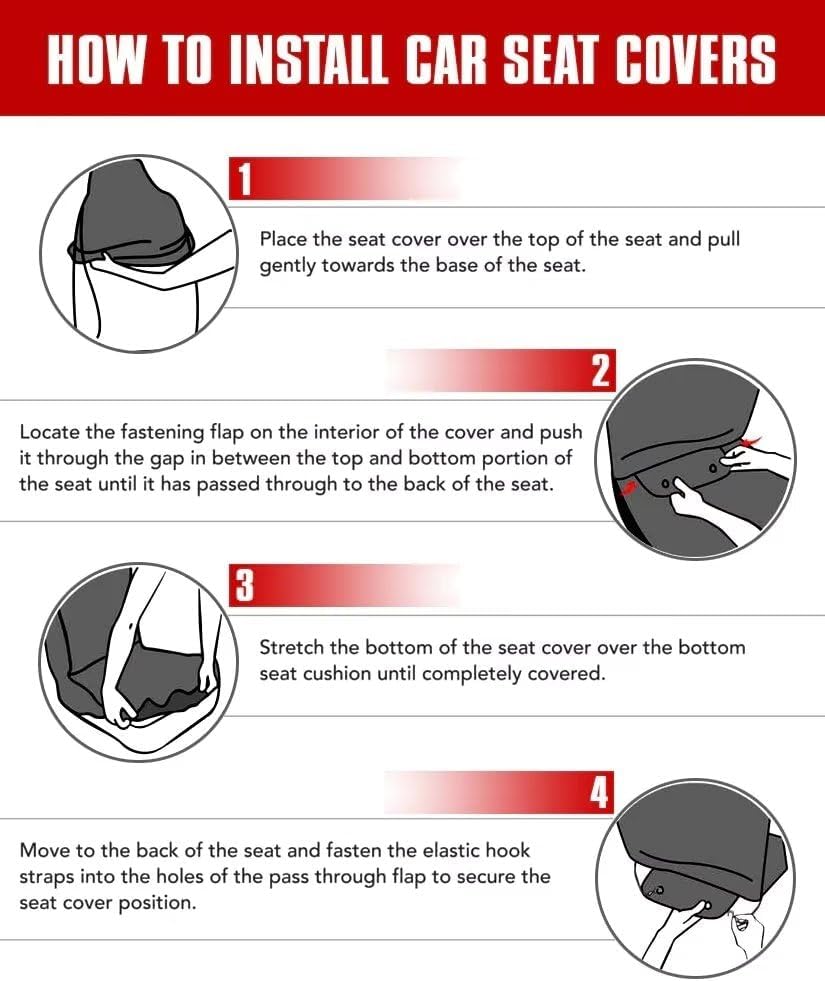 HOW TO INSTALL CAR SEAT COVERS

1

Place the seat cover over the top of the seat and pull gently towards the base of the seat.

2

Locate the fastening flap on the interior of the cover and push it through the gap in between the top and bottom portion of the seat until it has passed through to the back of the seat.

3

Stretch the bottom of the seat cover over the bottom seat cushion until completely covered.

4

Move to the back of the seat and fasten the elastic hook straps into the holes of the pass through flap to secure the seat cover position.