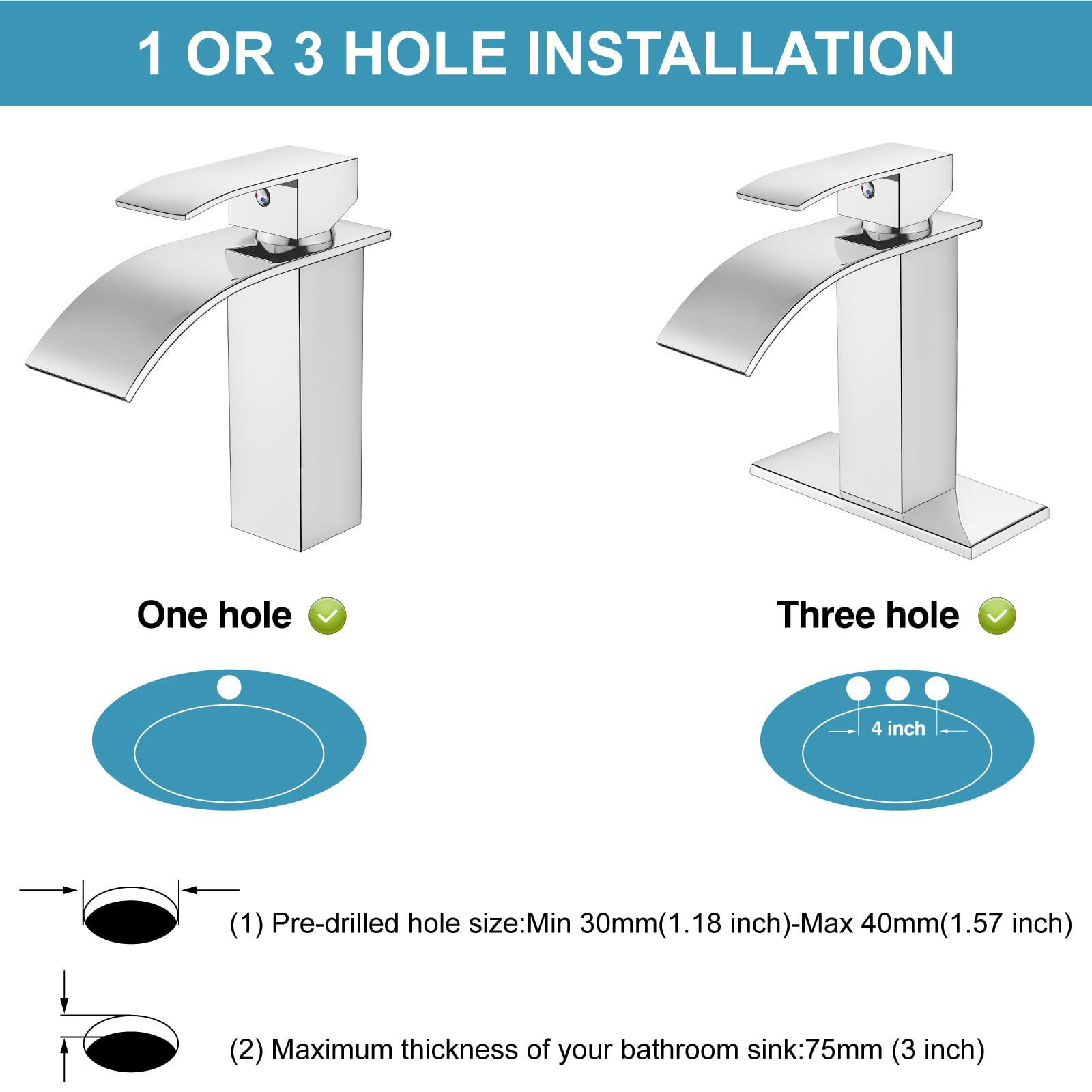 1 OR 3 HOLE INSTALLATION

One hole

Three hole

4 inch

(1) Pre-drilled hole size:Min 30mm(1.18 inch)-Max 40mm(1.57 inch)

(2) Maximum thickness of your bathroom sink:75mm (3 inch)