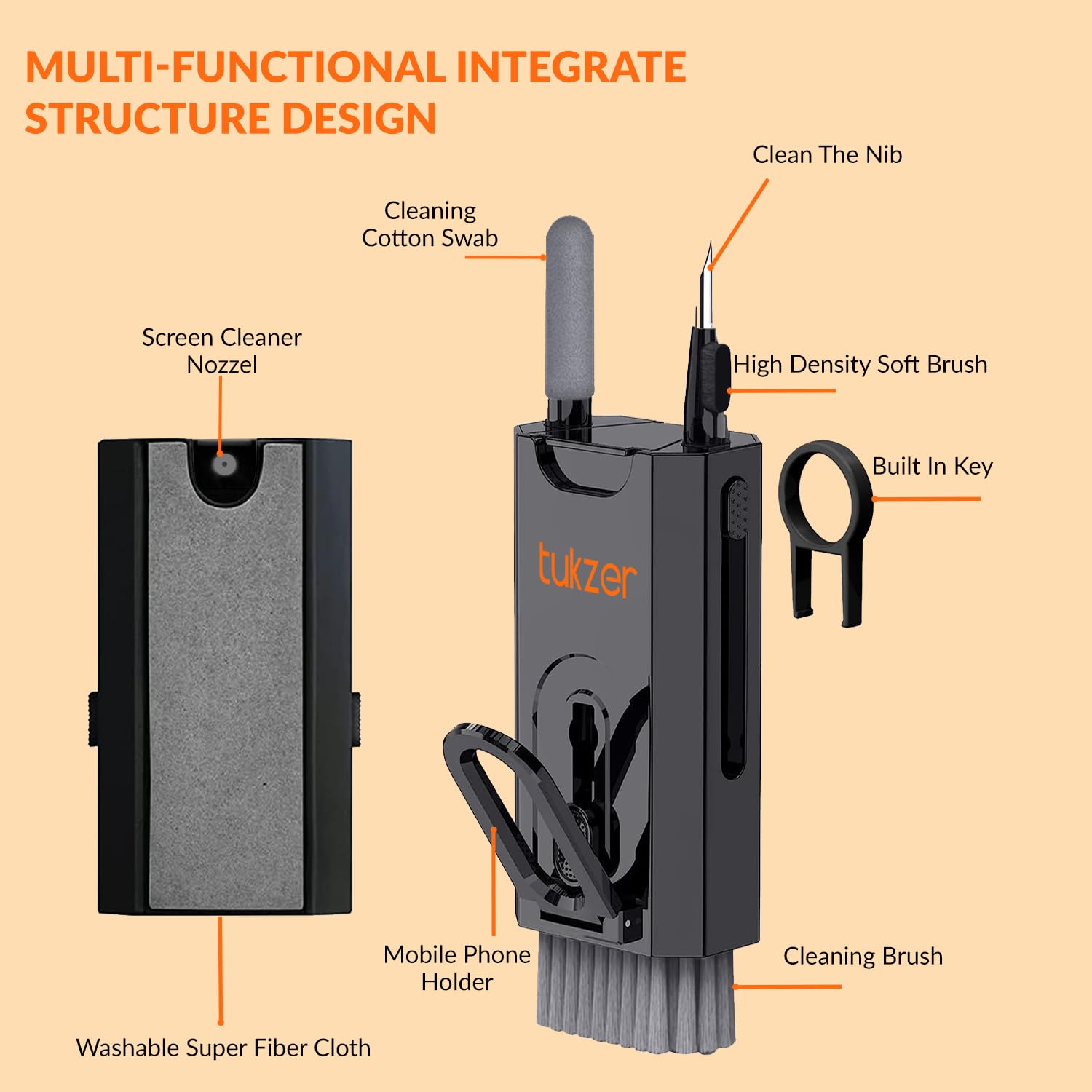 MULTI-FUNCTIONAL INTEGRATE STRUCTURE DESIGN

Clean The Nib

Cleaning Cotton Swab

Screen Cleaner Nozzel

High Density Soft Brush

Built In Key

tukzer

Mobile Phone Holder

Cleaning Brush

Washable Super Fiber Cloth