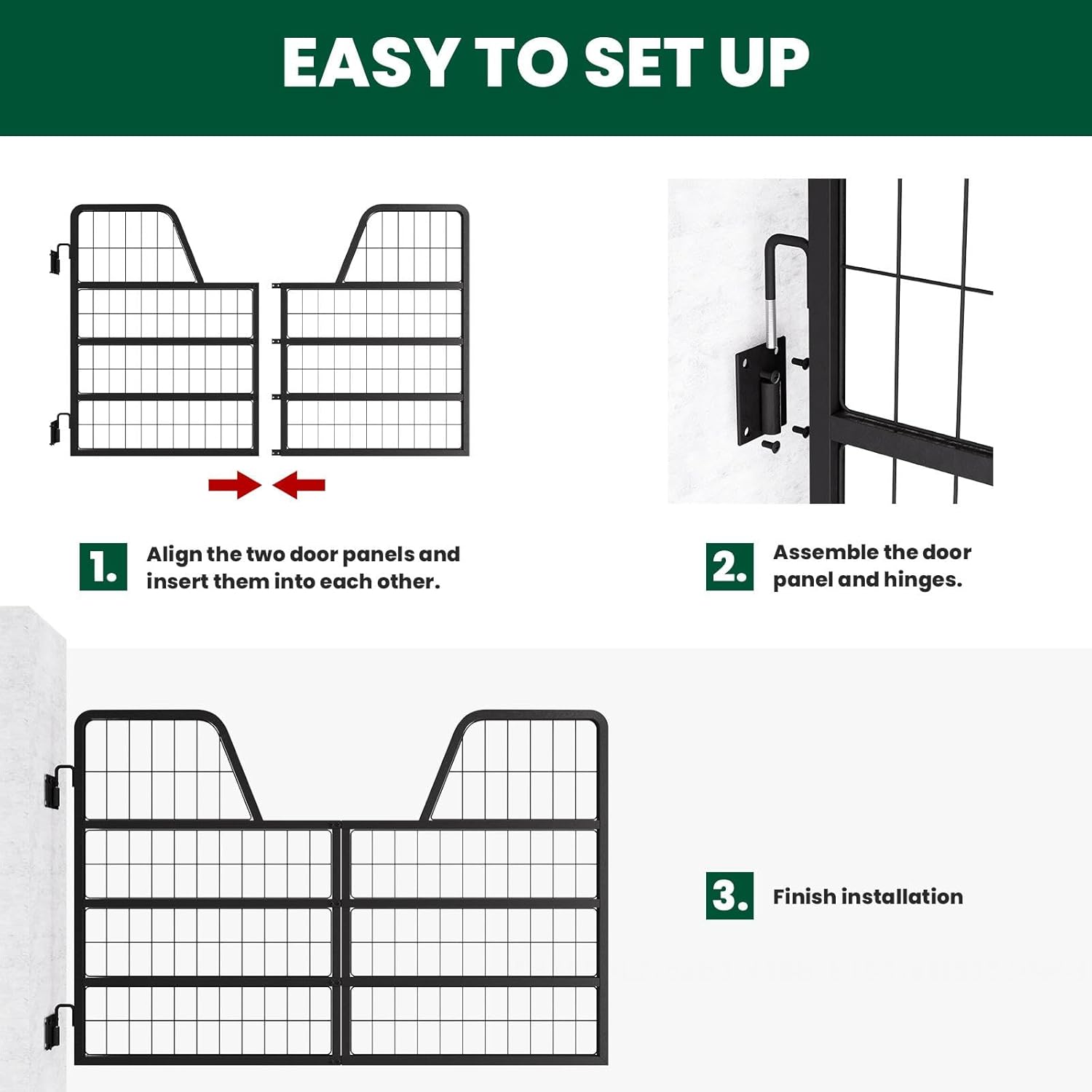 EASY TO SET UP

1. Align the two door panels and insert them into each other.

2. Assemble the door panel and hinges.

3. Finish installation