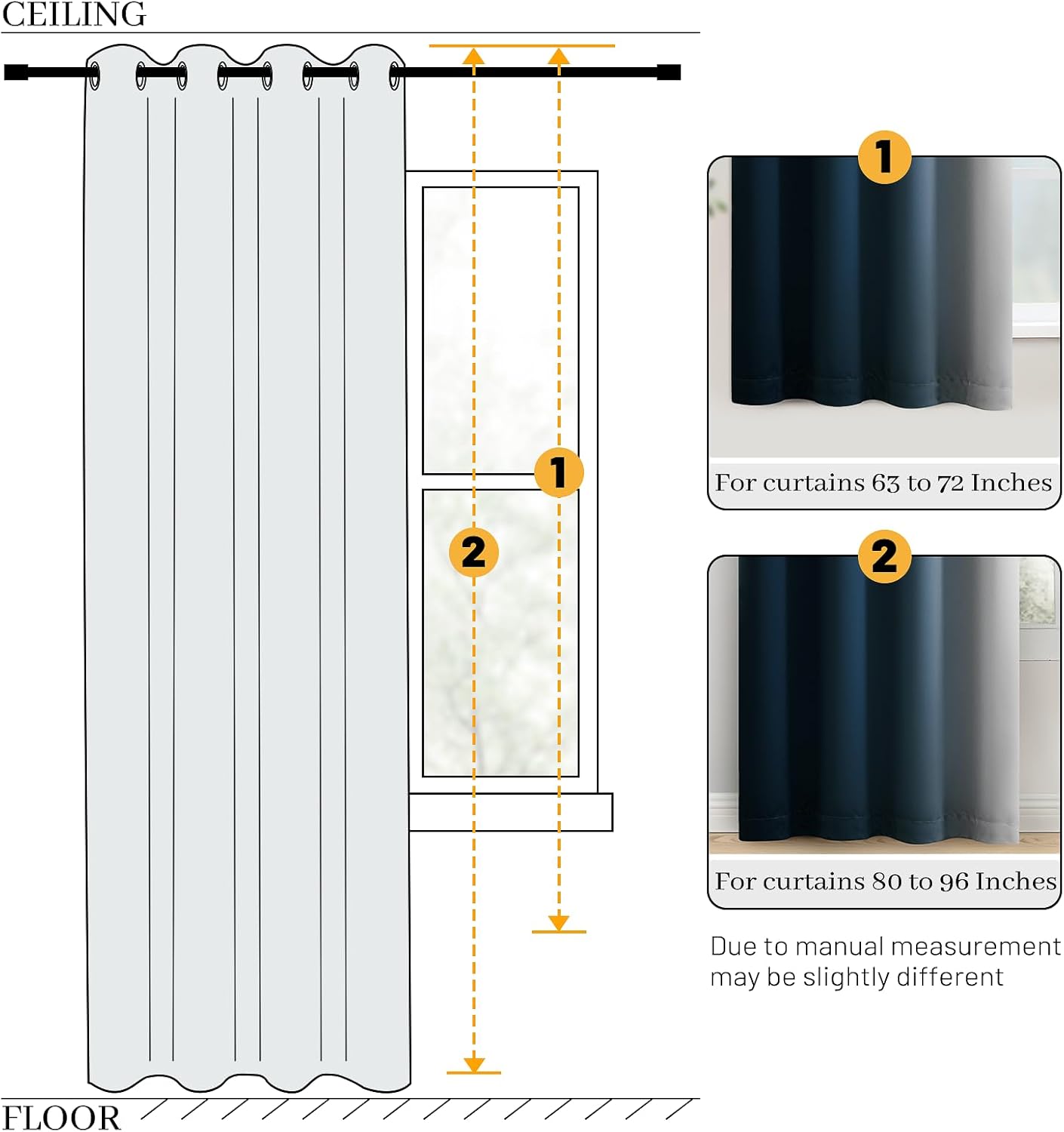 CEILING

1

2

FLOOR

1

For curtains 63 to 72 Inches

2

For curtains 80 to 96 Inches

Due to manual measurement may be slightly different