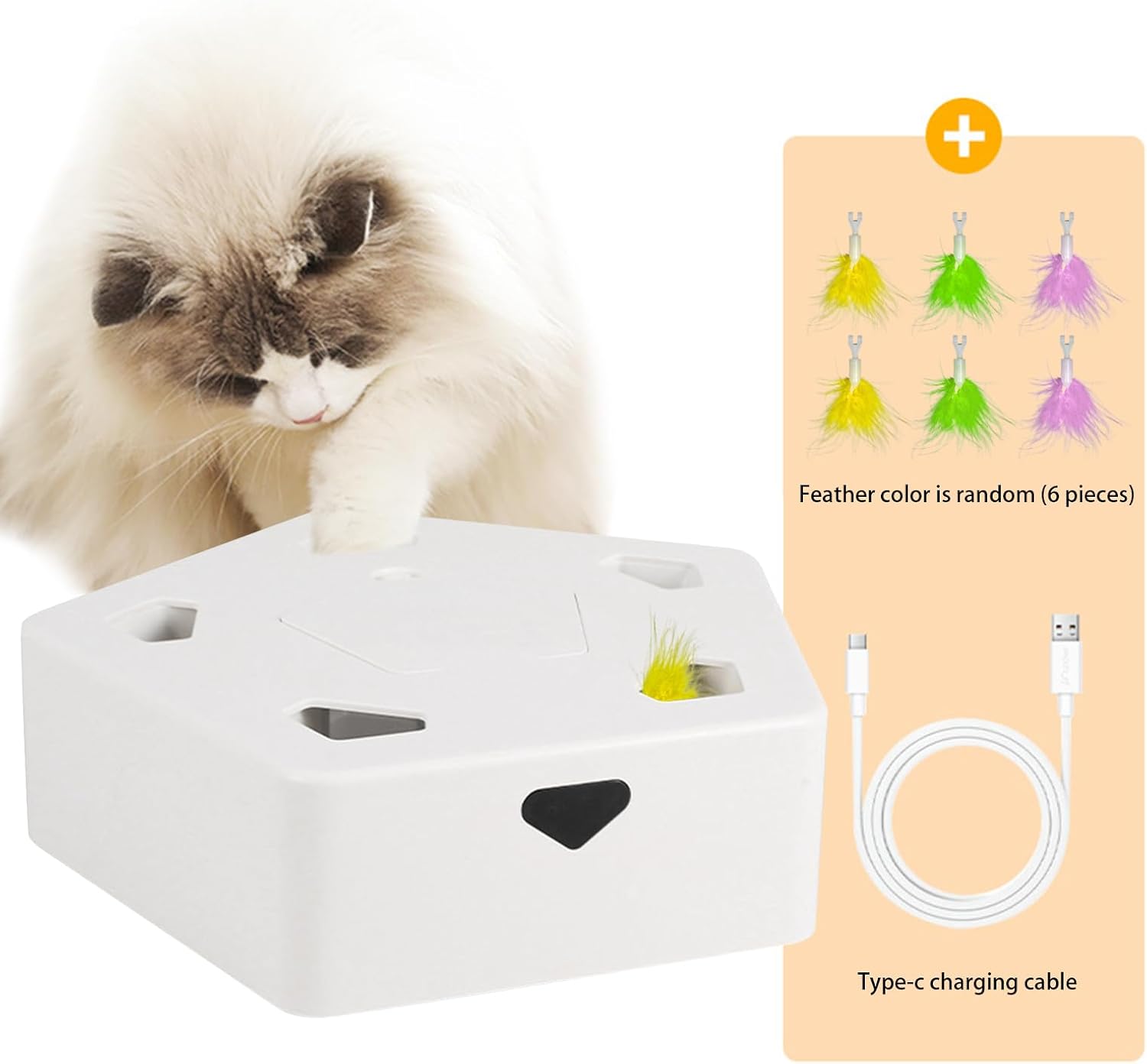 +

Feather color is random (6 pieces)

Type-c charging cable