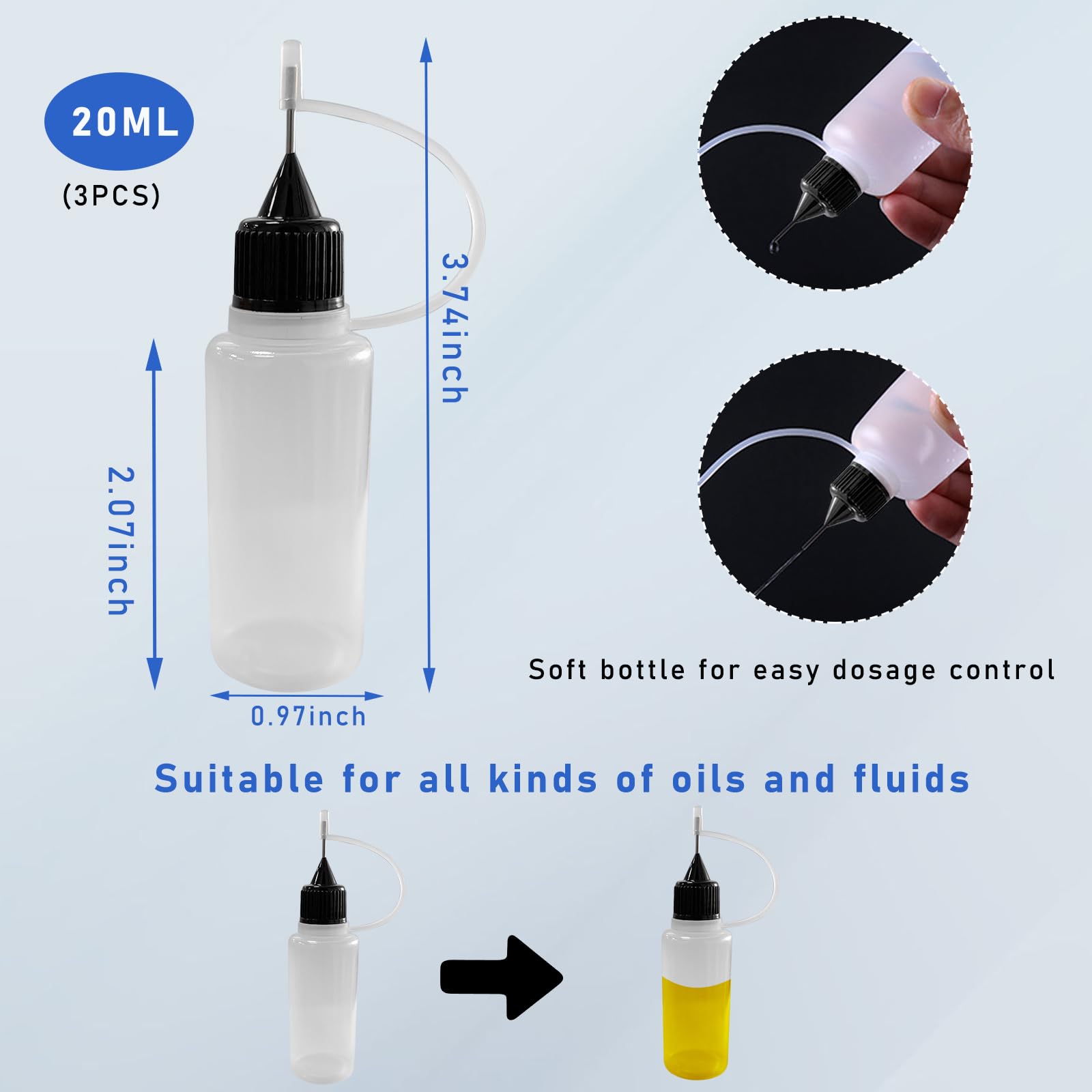 20ML
(3PCS)

3.74inch

2.07inch

0.97inch

Soft bottle for easy dosage control

Suitable for all kinds of oils and fluids