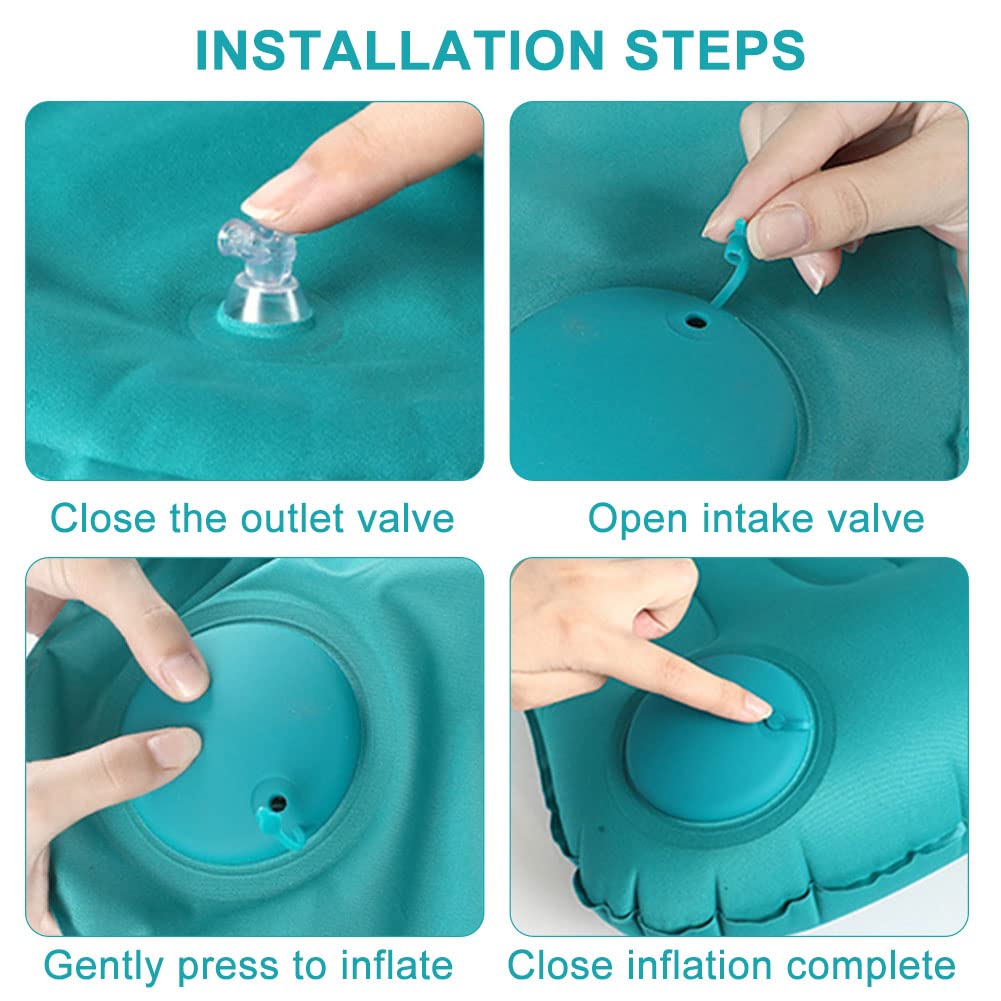 INSTALLATION STEPS

Close the outlet valve

Open intake valve

Gently press to inflate

Close inflation complete