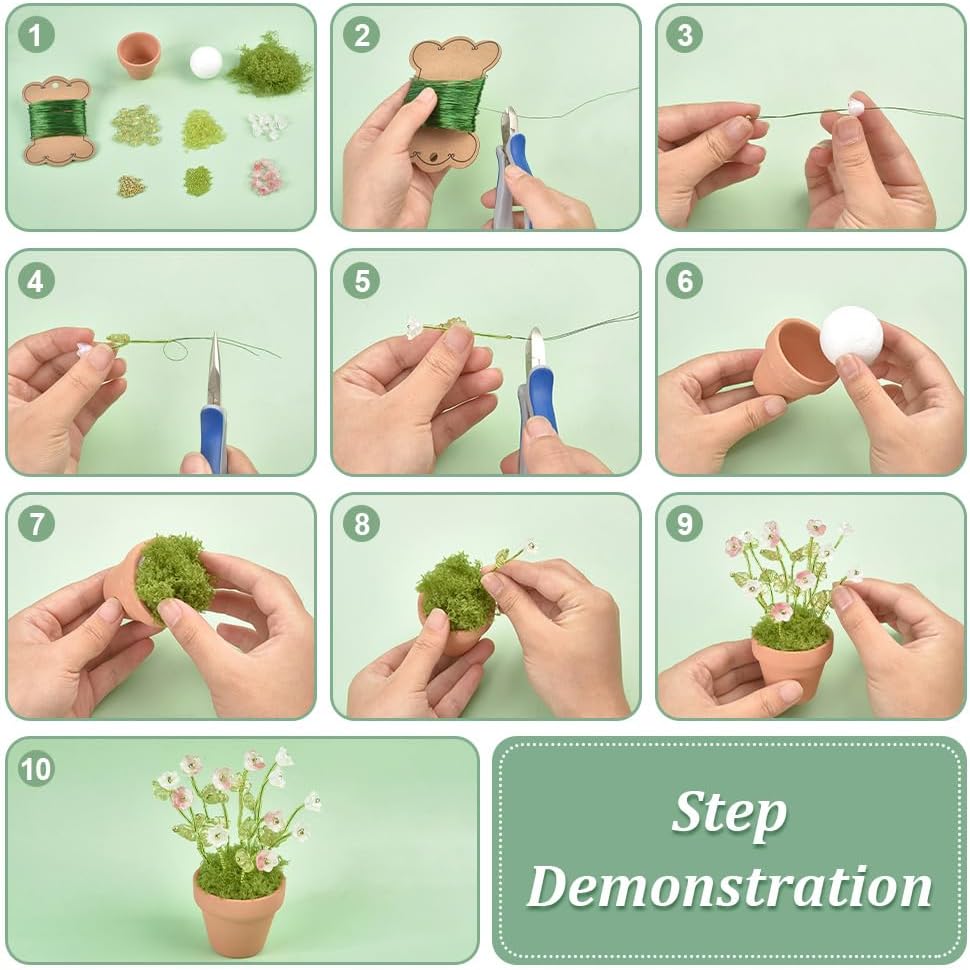 1

2

3

4

5

6

7

8

9

10

Step Demonstration