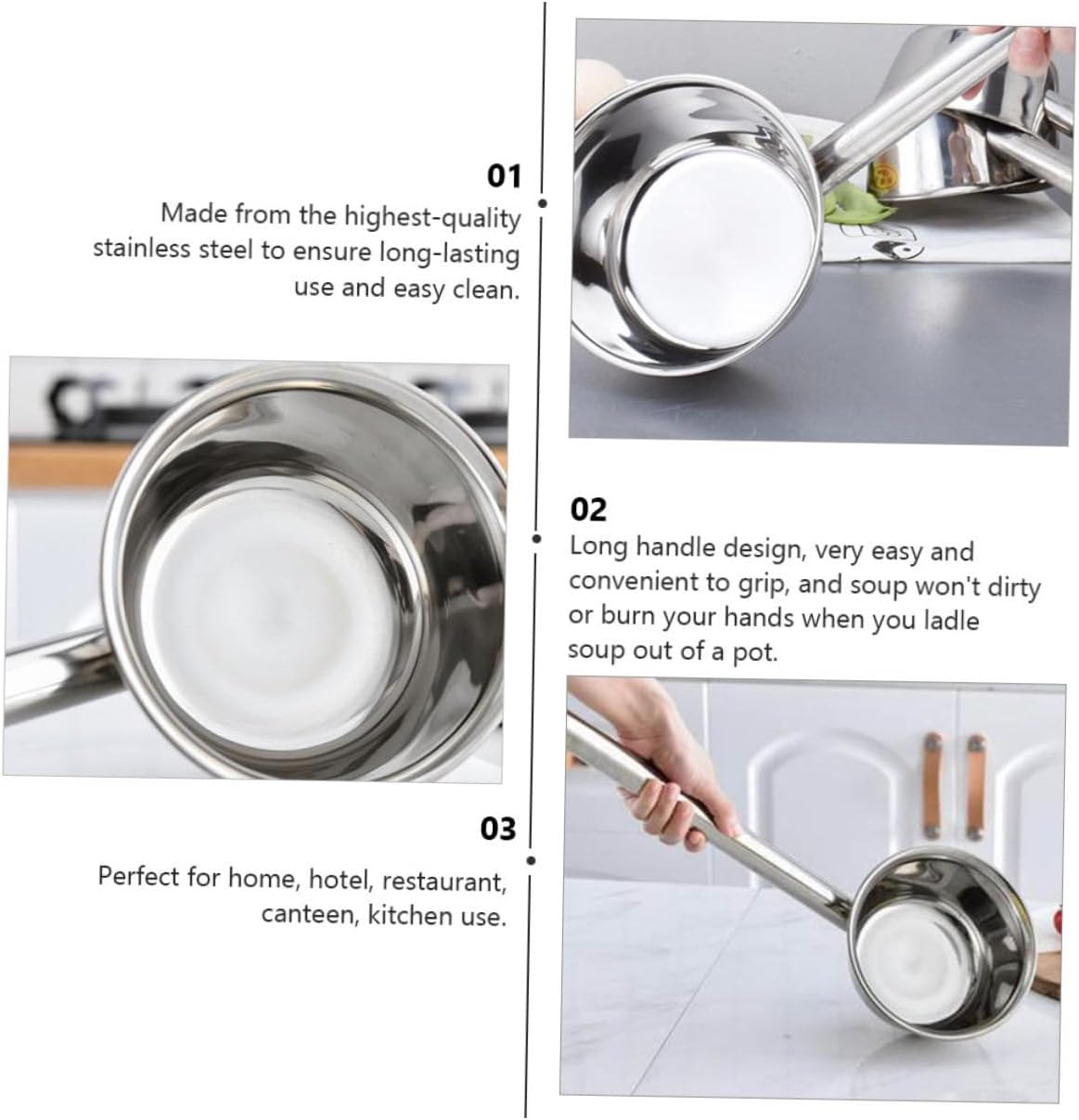 01
Made from the highest-quality stainless steel to ensure long-lasting use and easy clean.

02
Long handle design, very easy and convenient to grip, and soup won't dirty or burn your hands when you ladle soup out of a pot.

03
Perfect for home, hotel, restaurant, canteen, kitchen use.