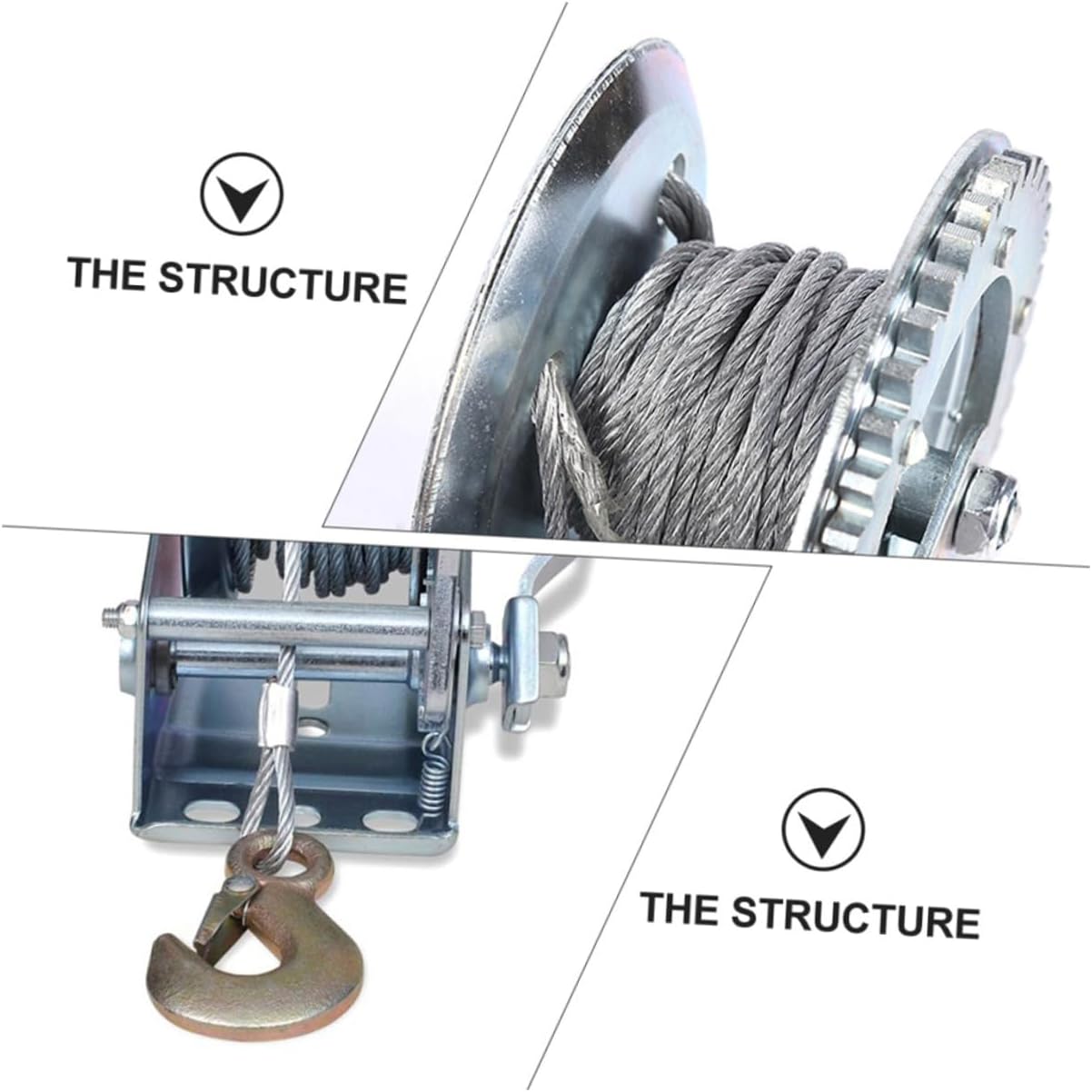 THE STRUCTURE

THE STRUCTURE