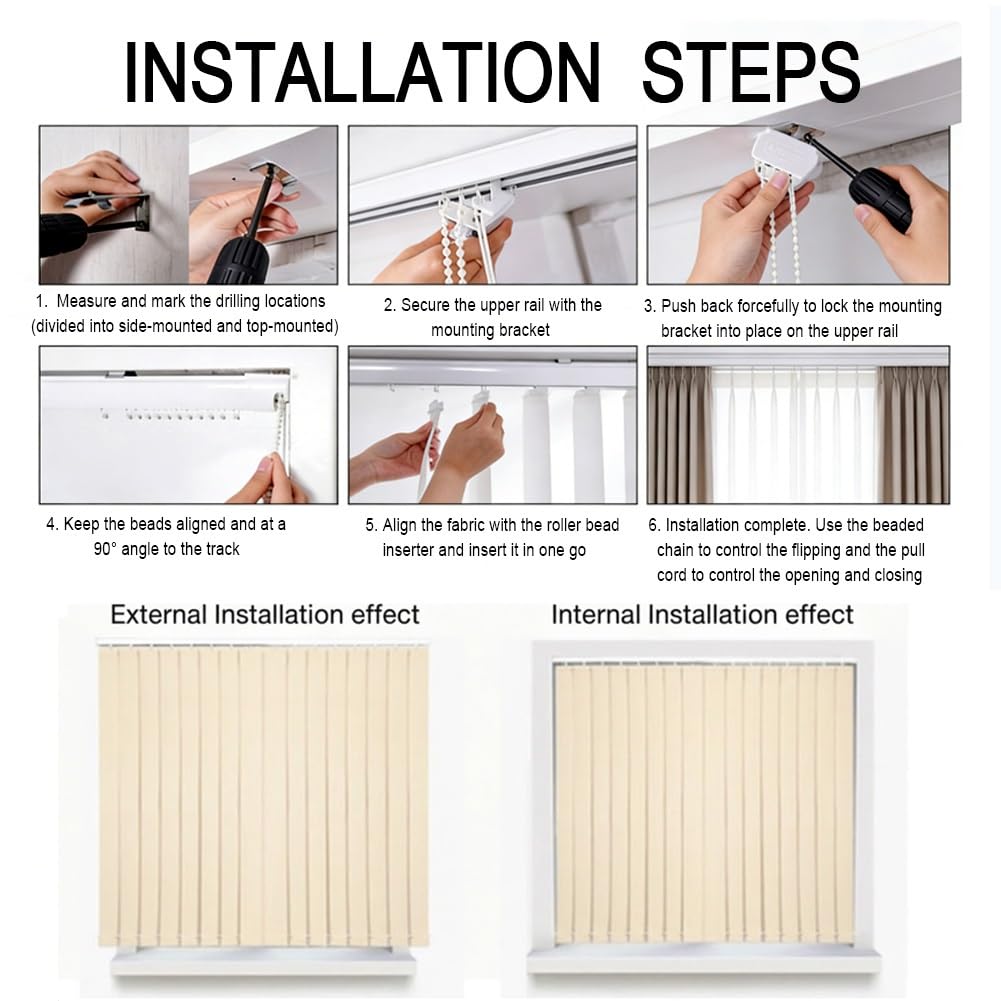 INSTALLATION STEPS

1. Measure and mark the drilling locations (divided into side-mounted and top-mounted)

2. Secure the upper rail with the mounting bracket

3. Push back forcefully to lock the mounting bracket into place on the upper rail

4. Keep the beads aligned and at a 90° angle to the track

5. Align the fabric with the roller bead inserter and insert it in one go

6. Installation complete. Use the beaded chain to control the flipping and the pull cord to control the opening and closing

External Installation effect

Internal Installation effect