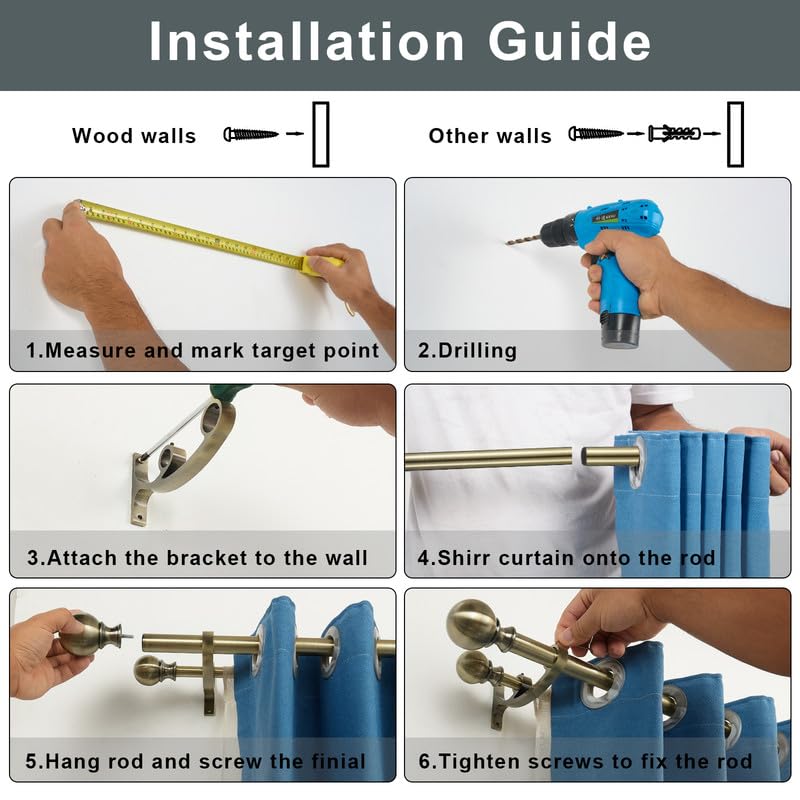 Installation Guide

Wood walls

Other walls

1.Measure and mark target point

2.Drilling

3.Attach the bracket to the wall

4.Shirr curtain onto the rod

5.Hang rod and screw the finial

6.Tighten screws to fix the rod