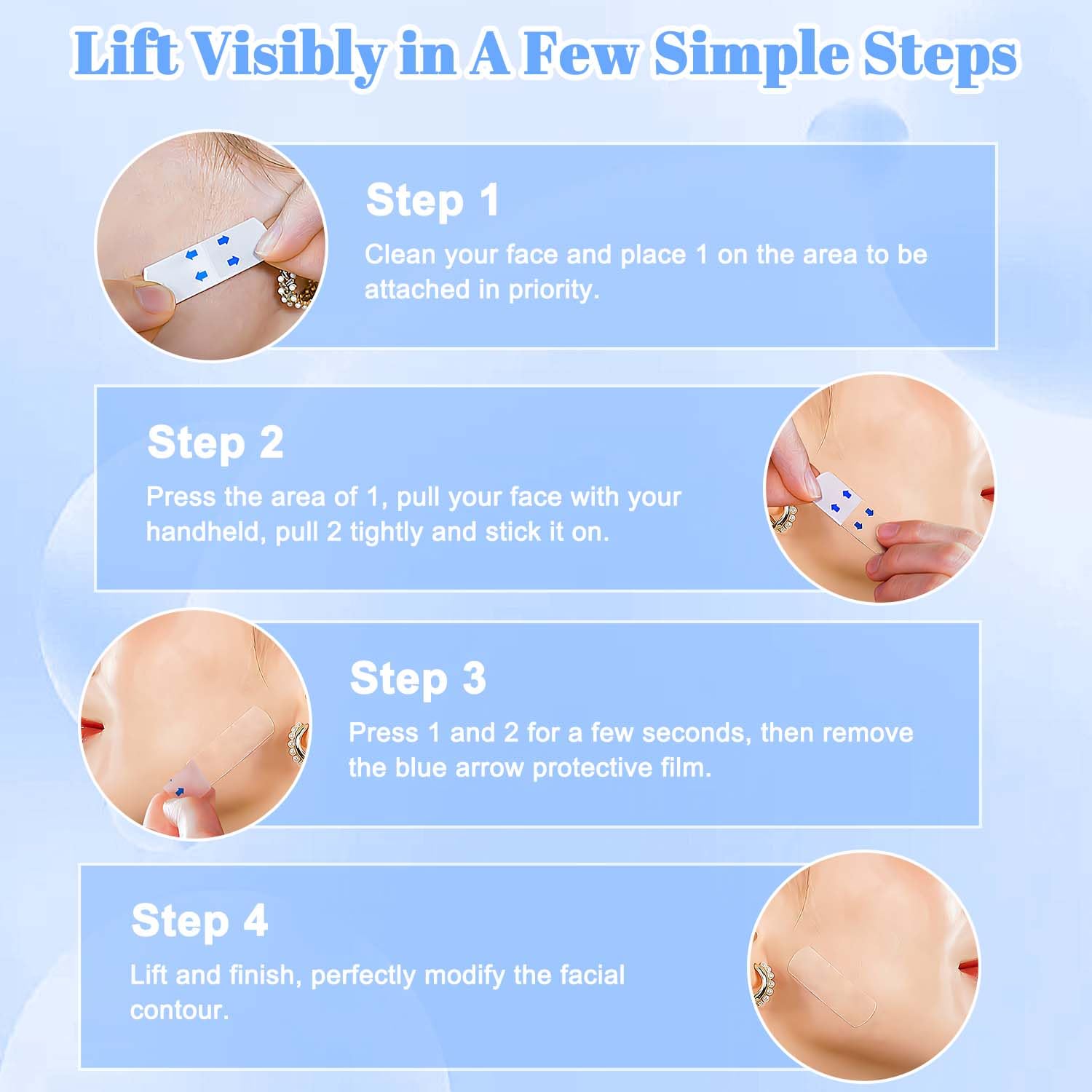 Lift Visibly in A Few Simple Steps

Step 1
Clean your face and place 1 on the area to be attached in priority.

Step 2
Press the area of 1, pull your face with your handheld, pull 2 tightly and stick it on.

Step 3
Press 1 and 2 for a few seconds, then remove the blue arrow protective film.

Step 4
Lift and finish, perfectly modify the facial contour.