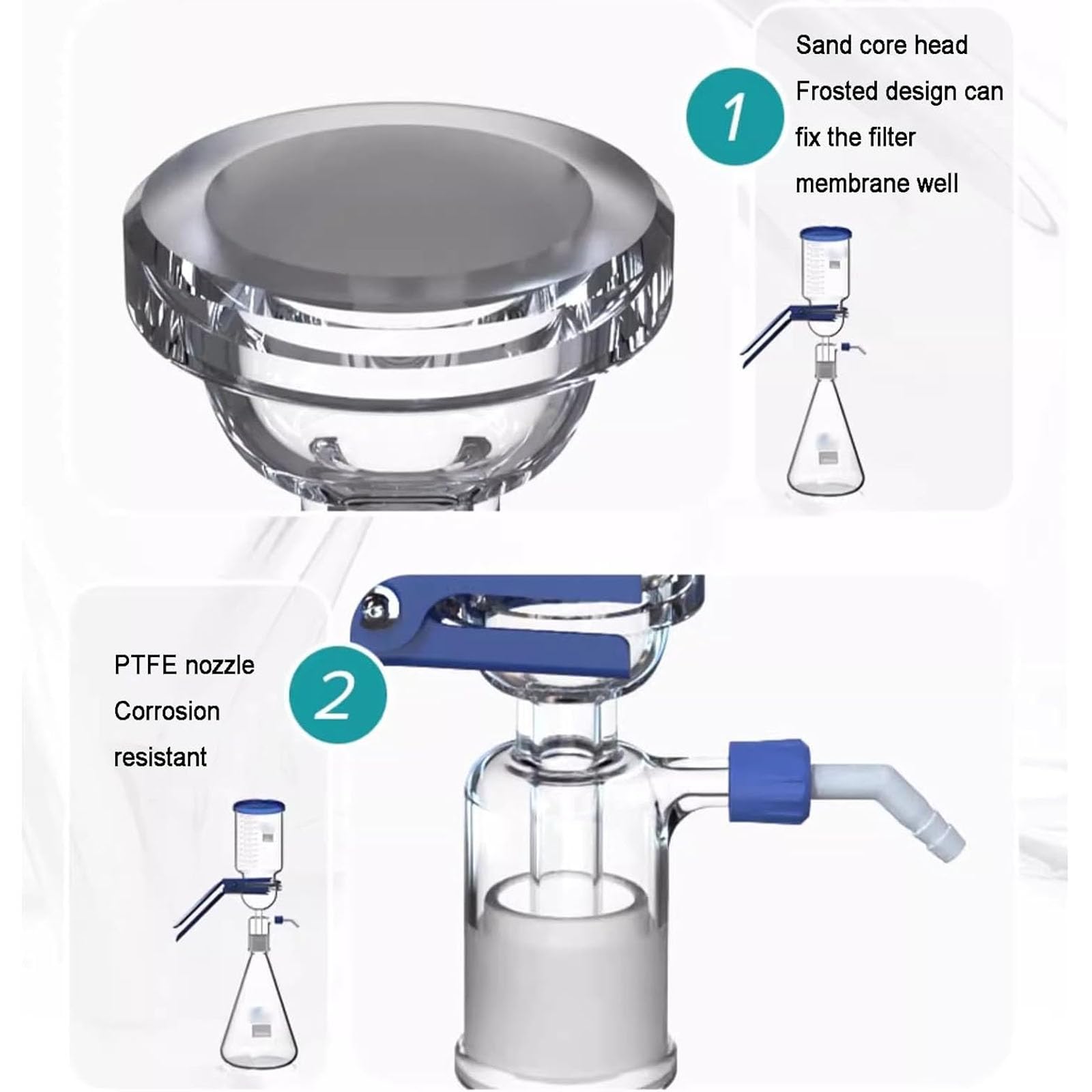 1

Sand core head
Frosted design can fix the filter membrane well

2

PTFE nozzle
Corrosion resistant