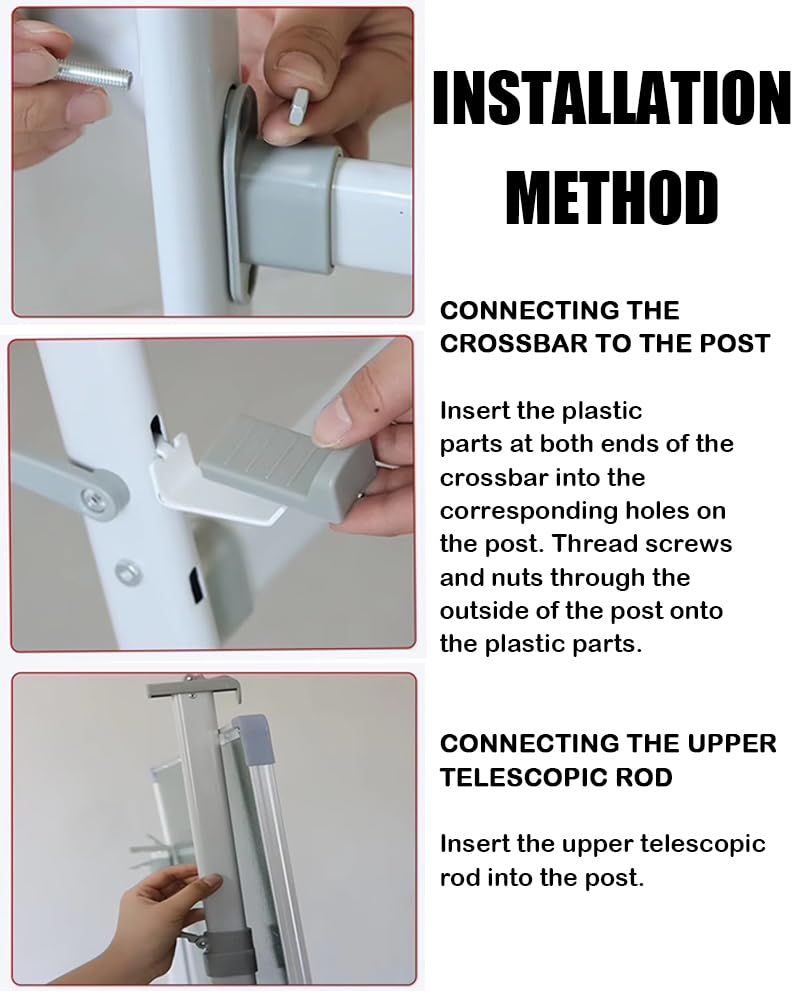 INSTALLATION METHOD

CONNECTING THE CROSSBAR TO THE POST

Insert the plastic parts at both ends of the crossbar into the corresponding holes on the post. Thread screws and nuts through the outside of the post onto the plastic parts.

CONNECTING THE UPPER TELESCOPIC ROD

Insert the upper telescopic rod into the post.