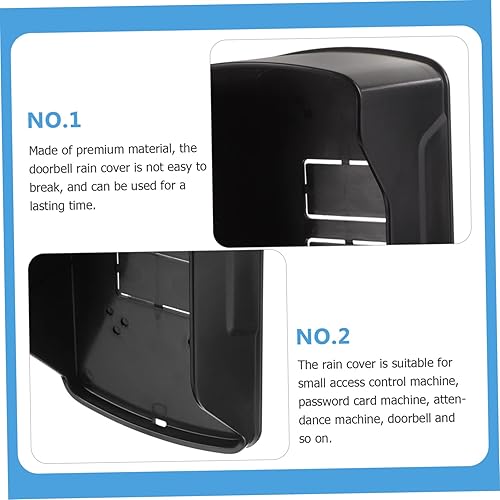 NO.1

Made of premium material, the doorbell rain cover is not easy to break, and can be used for a lasting time.

NO.2

The rain cover is suitable for small access control machine, password card machine, attendance machine, doorbell and so on.