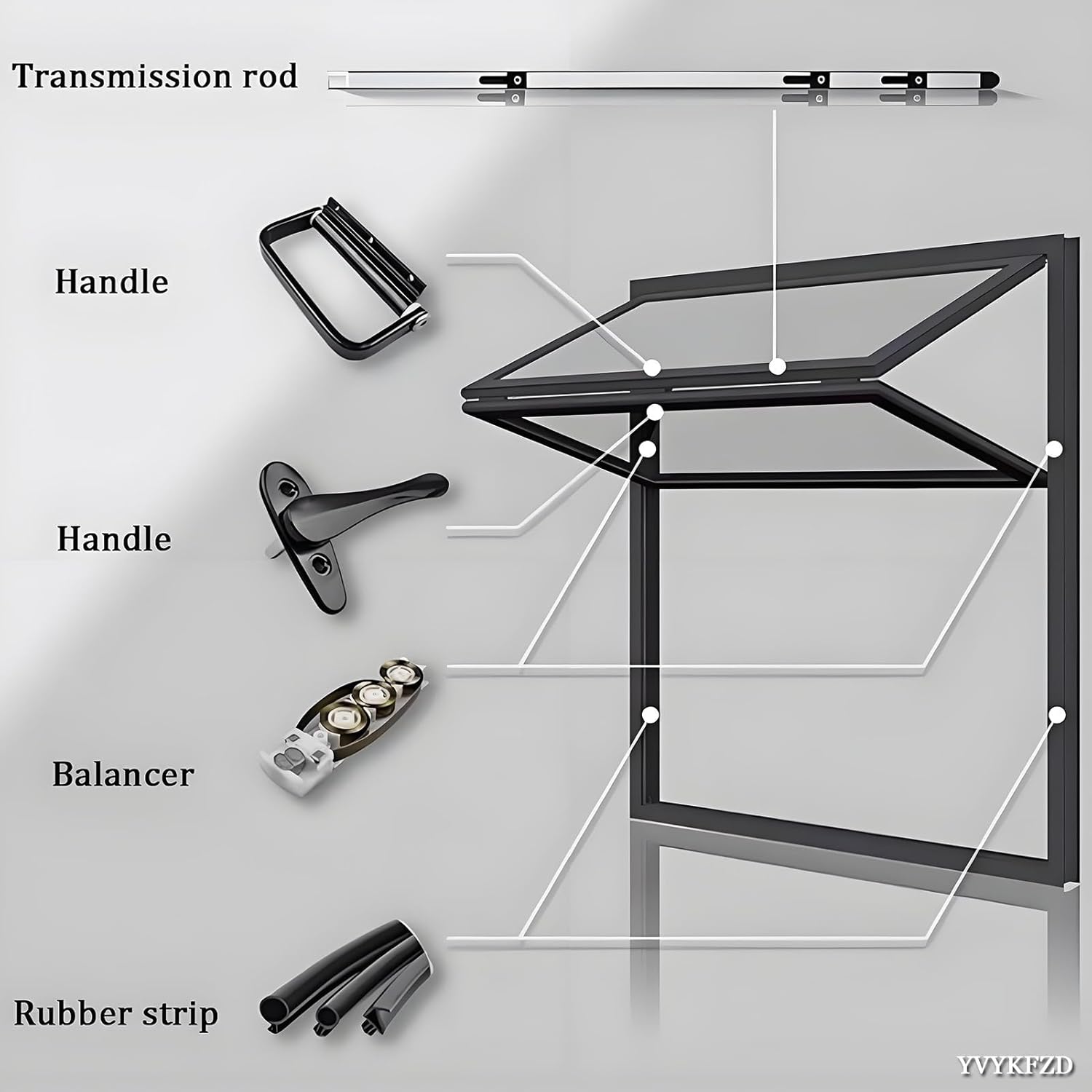 Transmission rod

Handle

Handle

Balancer

Rubber strip

YVYKFZD