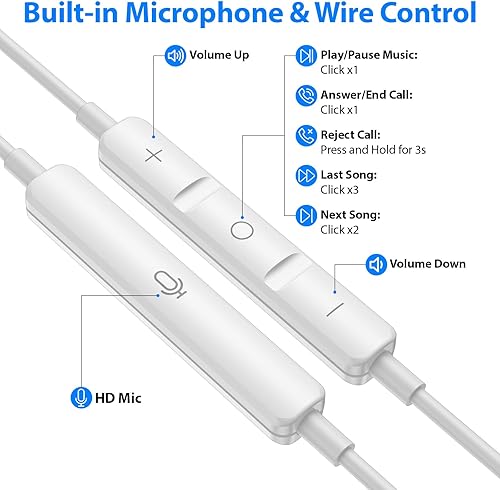 Built-in Microphone & Wire Control

Volume Up

Play/Pause Music:
Click x1

Answer/End Call:
Click x1

Reject Call:
Press and Hold for 3s

Last Song:
Click x3

Next Song:
Click x2

Volume Down

HD Mic