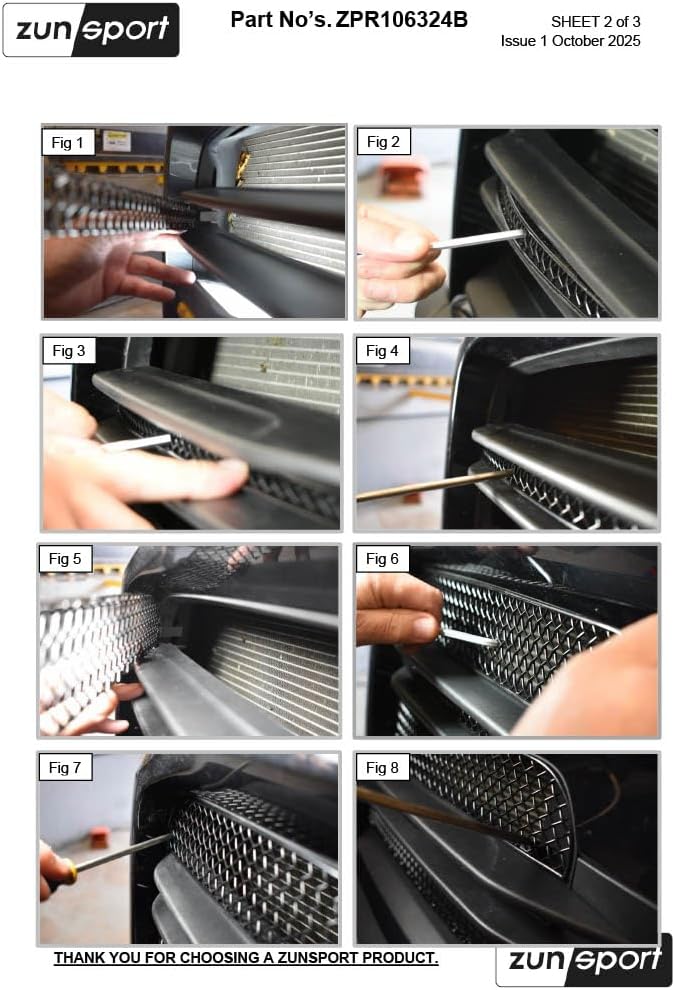 zunsport

Part No's. ZPR106324B

SHEET 2 of 3
Issue 1 October 2025

Fig 1

Fig 2

Fig 3

Fig 4

Fig 5

Fig 6

Fig 7

Fig 8

THANK YOU FOR CHOOSING A ZUNSPORT PRODUCT.

zunsport