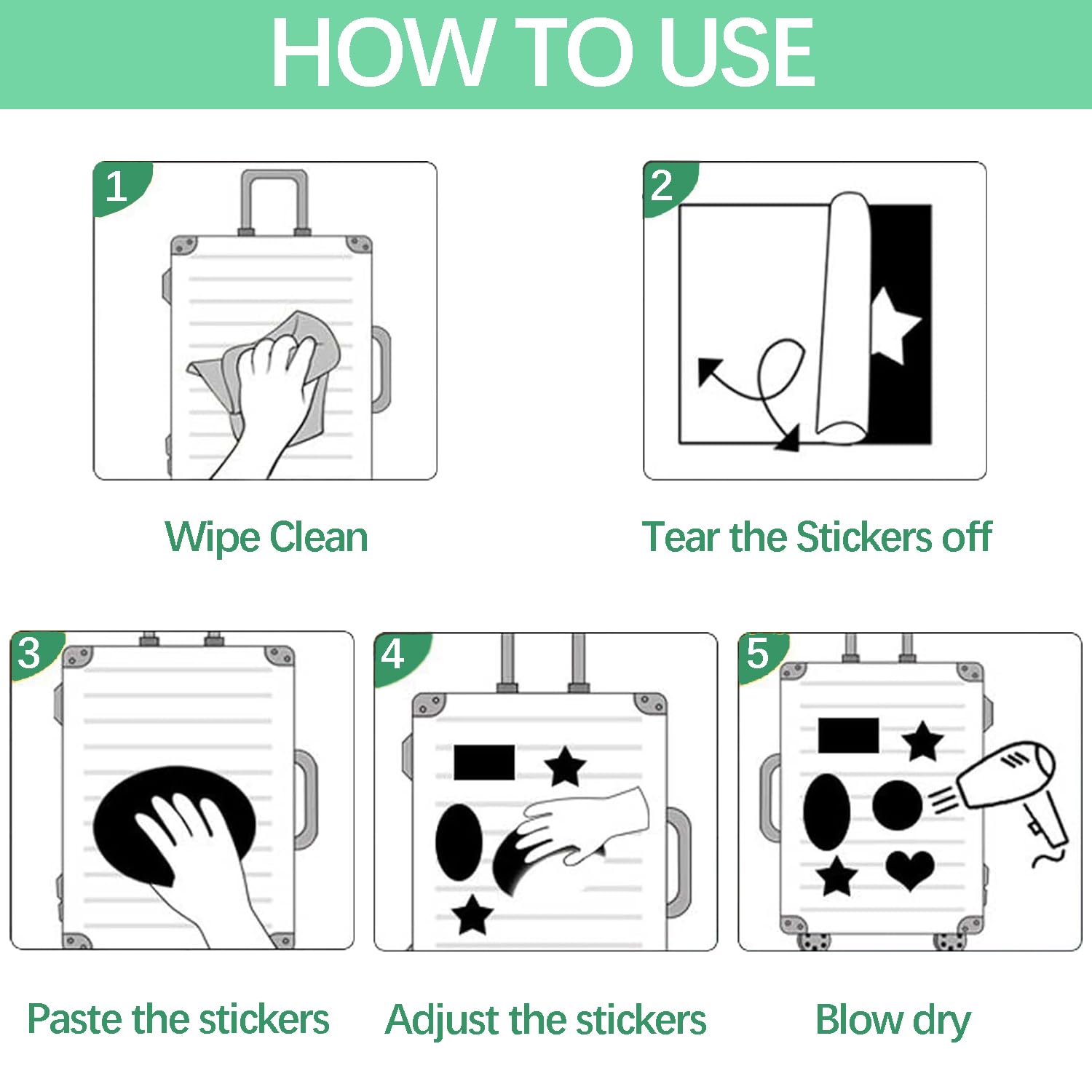 HOW TO USE

1

Wipe Clean

2

Tear the Stickers off

3

Paste the stickers

4

Adjust the stickers

5

Blow dry