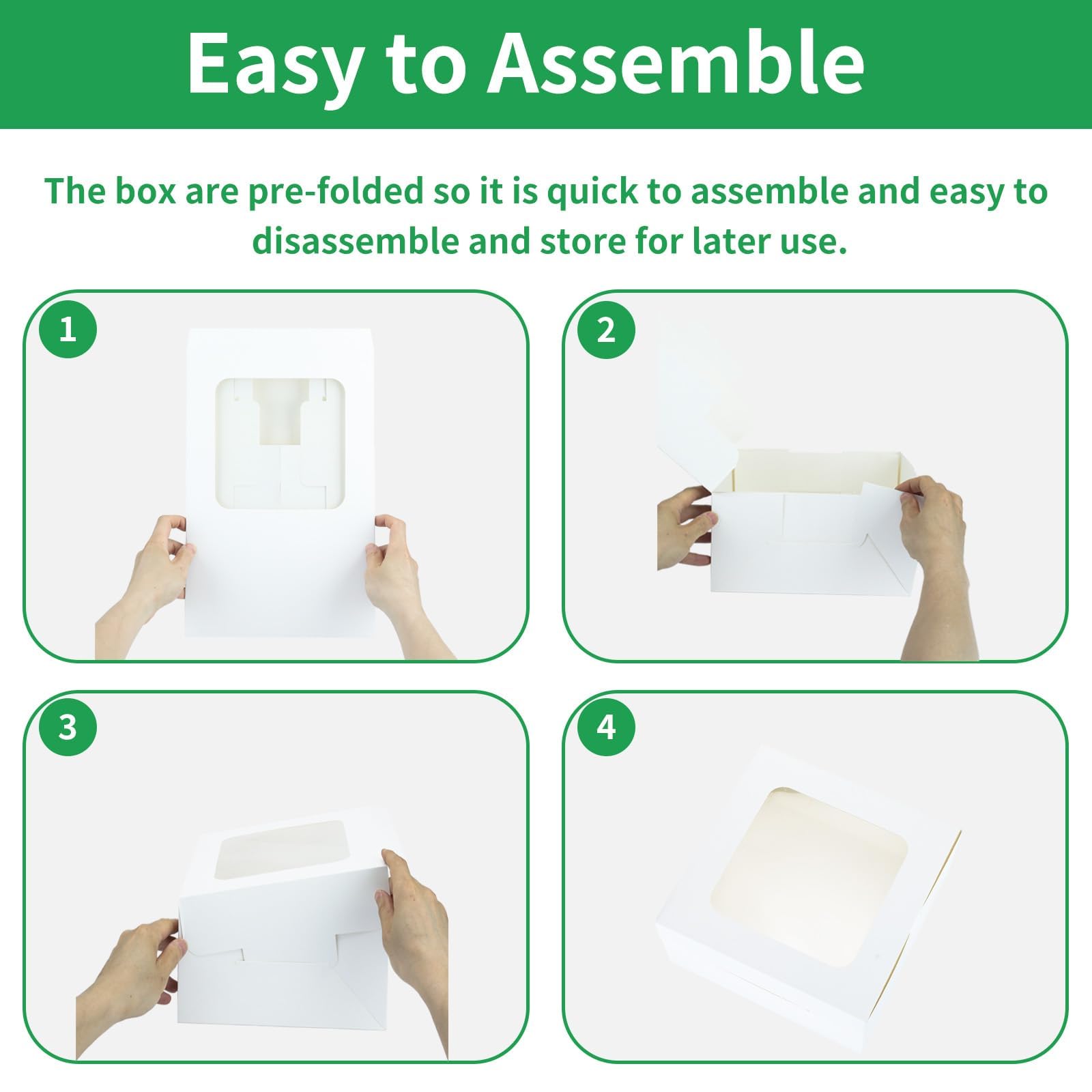 Easy to Assemble

The box are pre-folded so it is quick to assemble and easy to disassemble and store for later use.

1

2

3

4