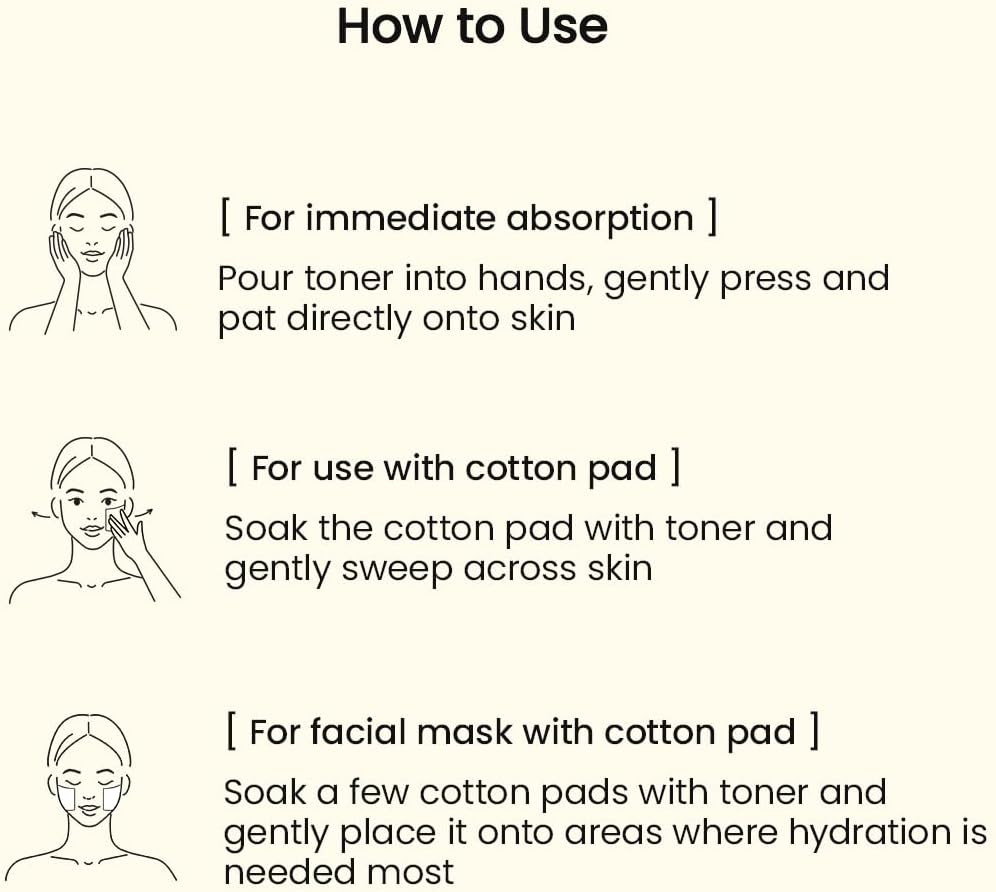 How to Use

[ For immediate absorption ]

Pour toner into hands, gently press and pat directly onto skin

[ For use with cotton pad ]

Soak the cotton pad with toner and gently sweep across skin

[ For facial mask with cotton pad ]

Soak a few cotton pads with toner and gently place it onto areas where hydration is needed most