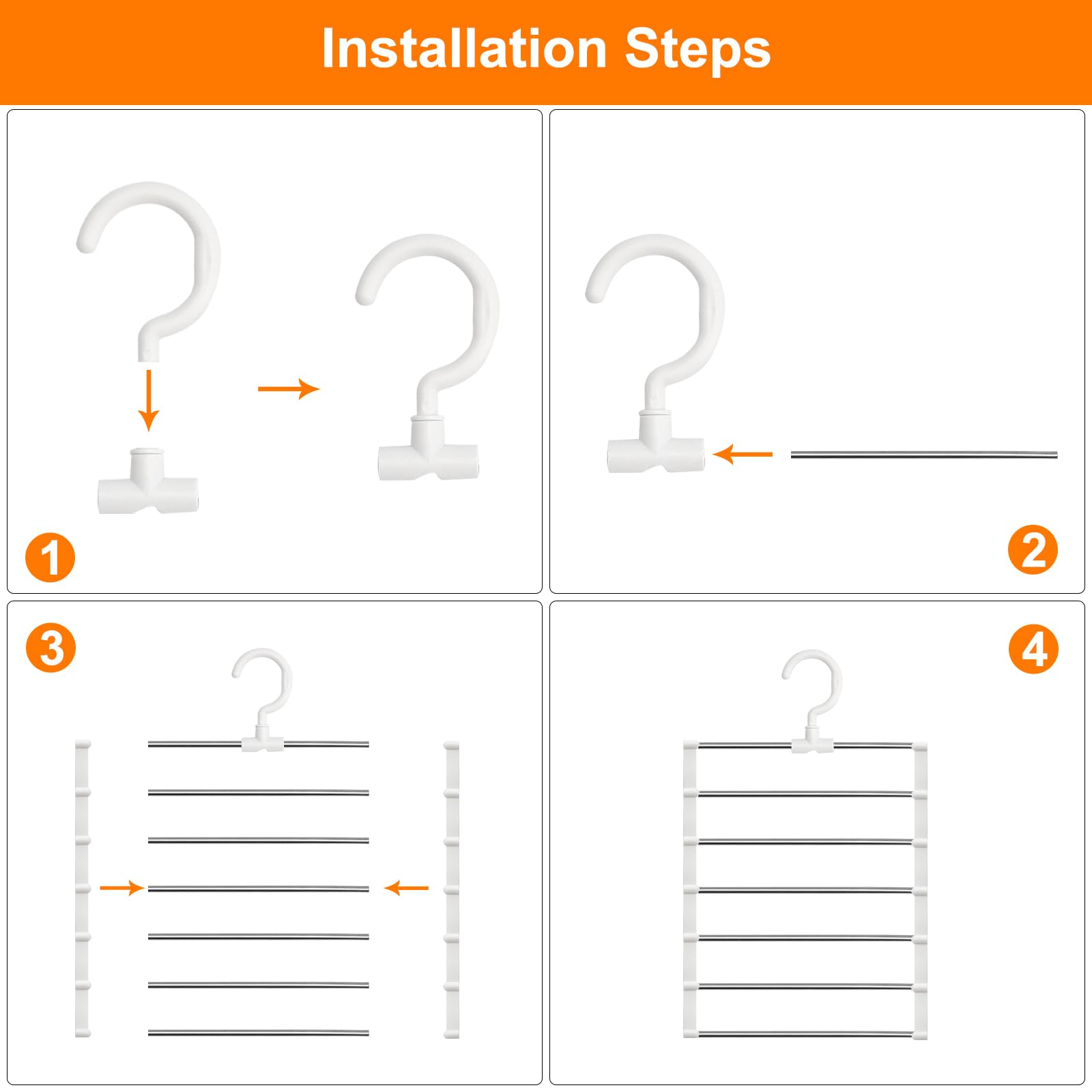 Installation Steps

1

2

3

4