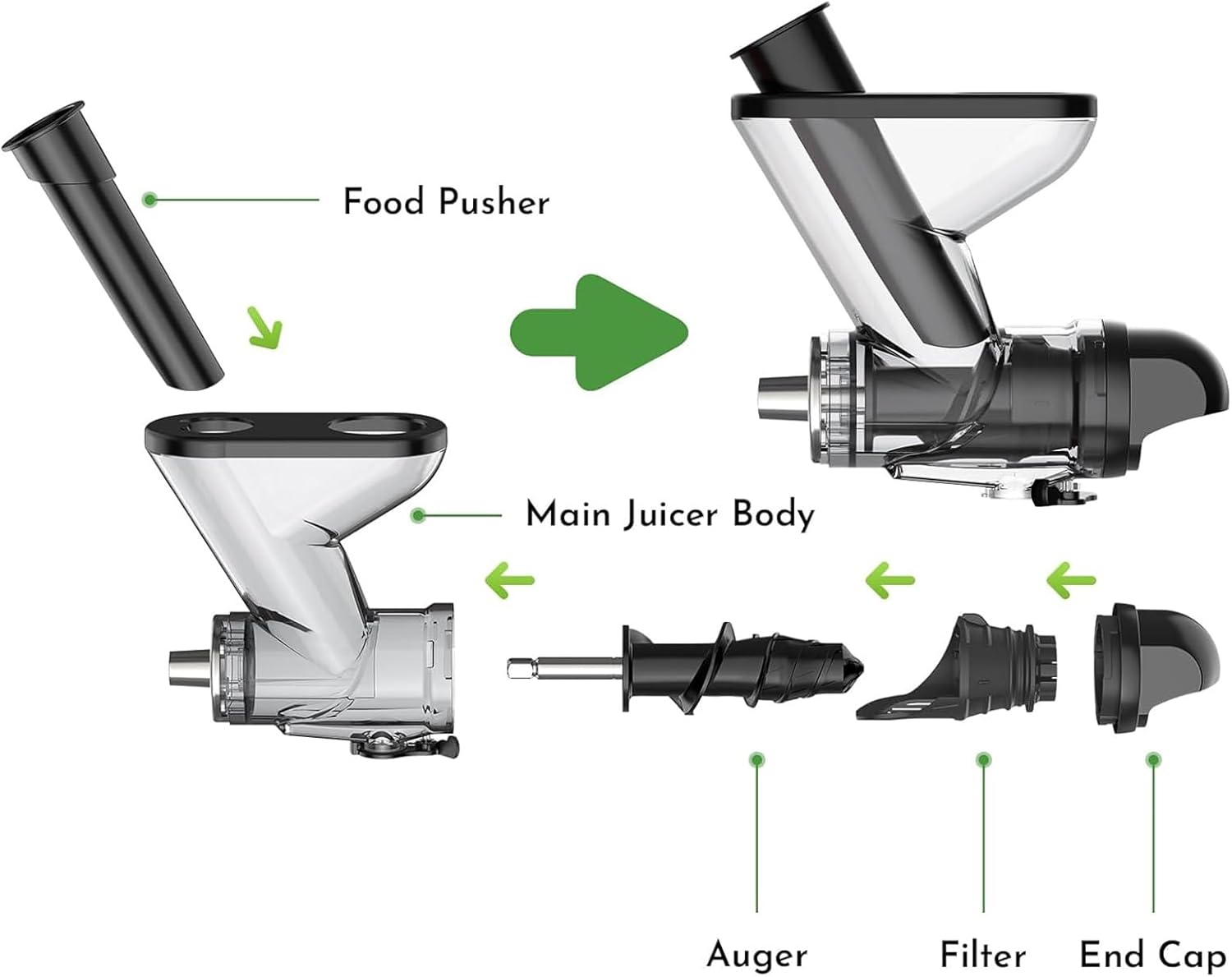 Food Pusher

Main Juicer Body

Auger

Filter

End Cap