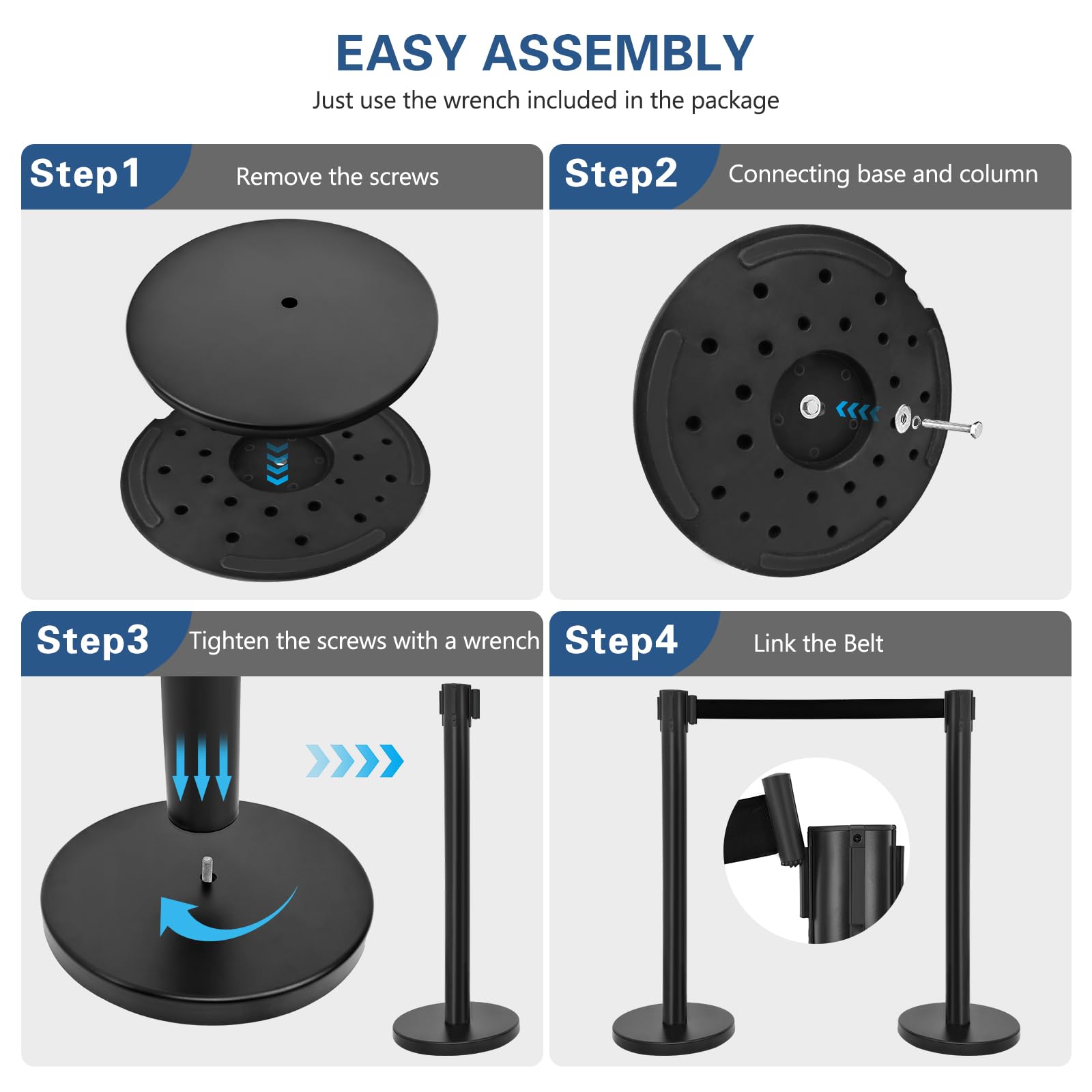 EASY ASSEMBLY

Just use the wrench included in the package

Step1 Remove the screws

Step2 Connecting base and column

Step3 Tighten the screws with a wrench

Step4 Link the Belt