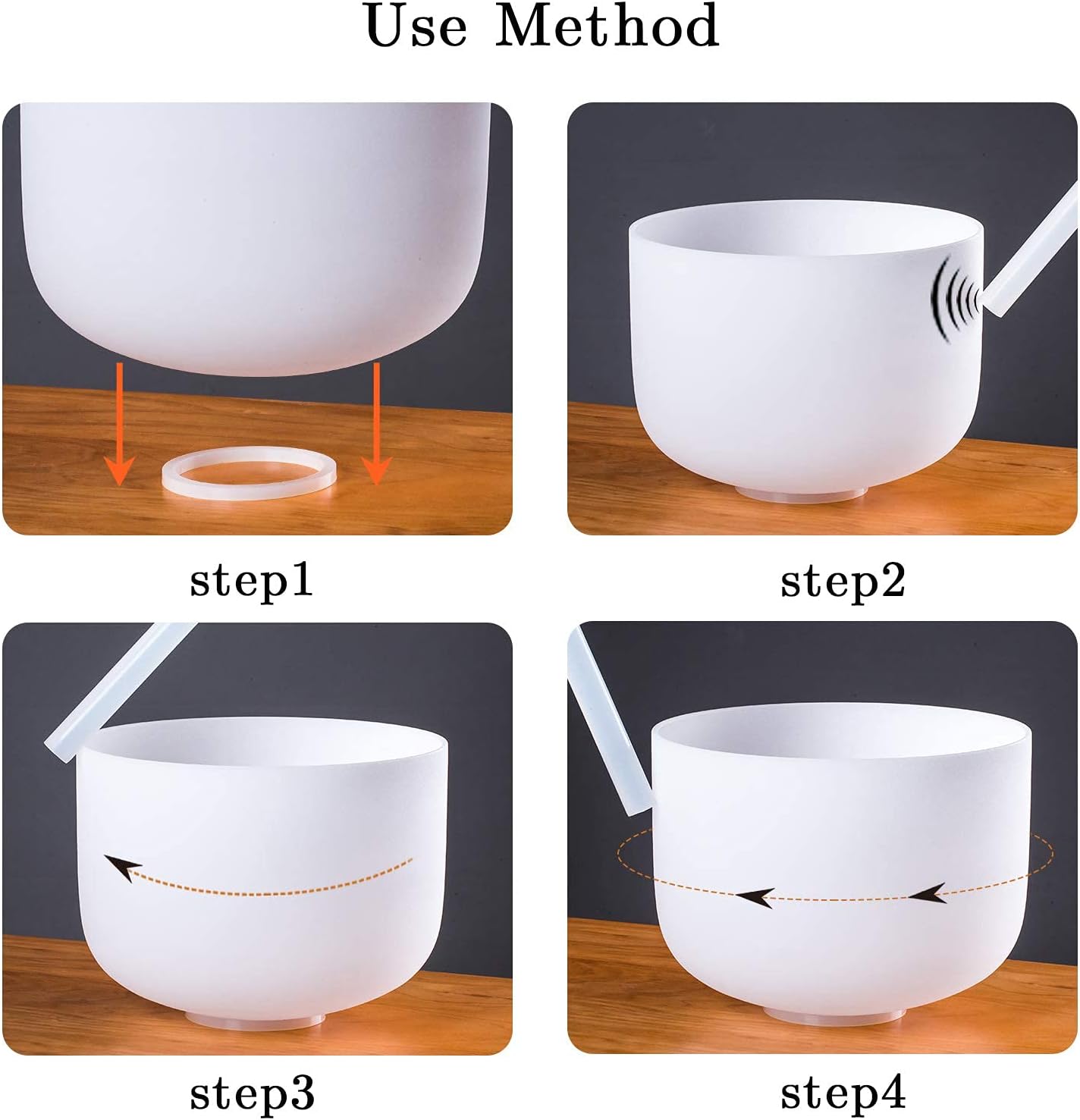 Use Method

step1

step2

step3

step4