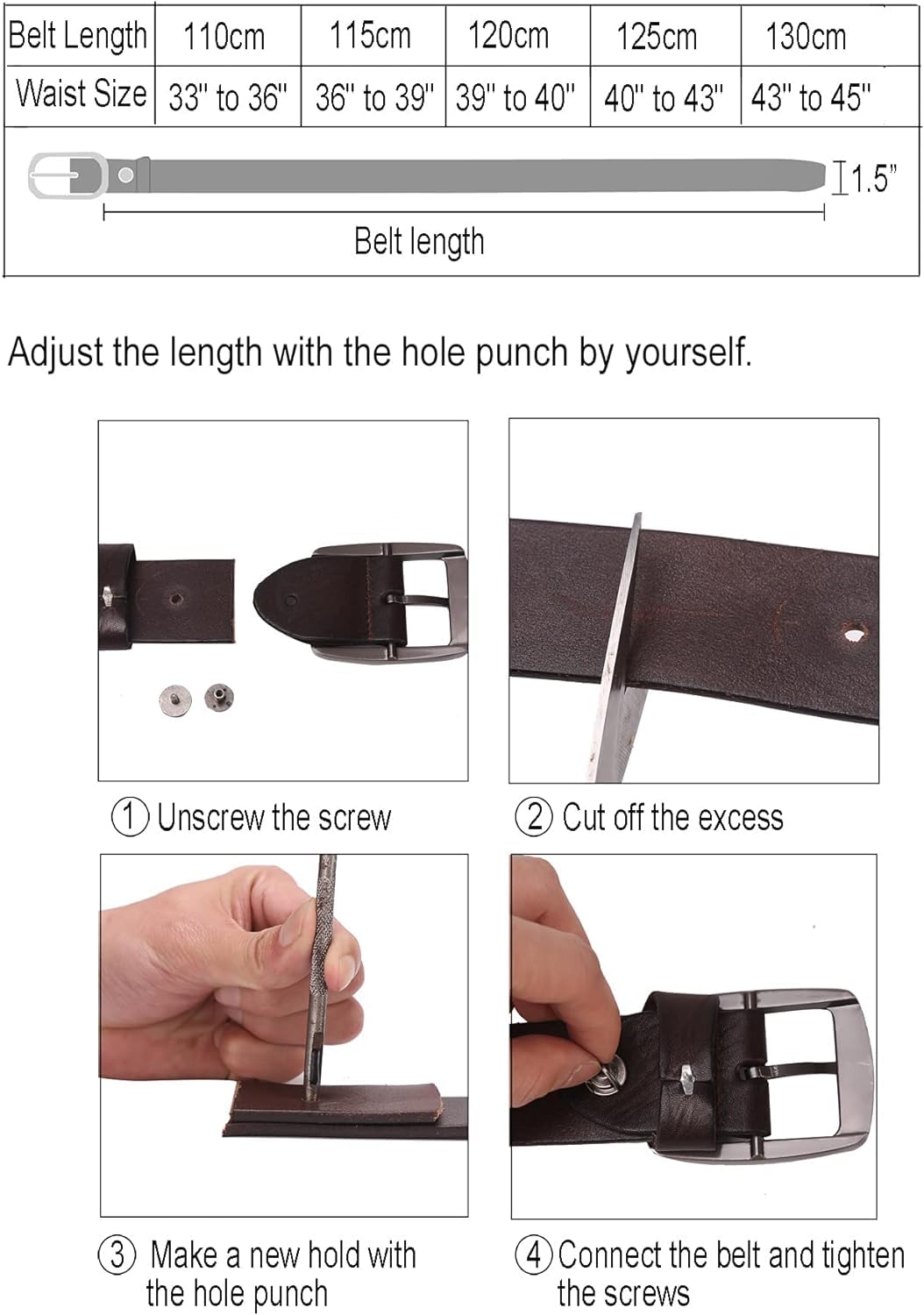 | Belt Length | 110cm | 115cm | 120cm | 125cm | 130cm |
|---|---|---|---|---|---|
| Waist Size | 33" to 36" | 36" to 39" | 39" to 40" | 40" to 43" | 43" to 45" |

1.5"

Belt length

Adjust the length with the hole punch by yourself.

① Unscrew the screw

② Cut off the excess

③ Make a new hold with the hole punch

④ Connect the belt and tighten the screws