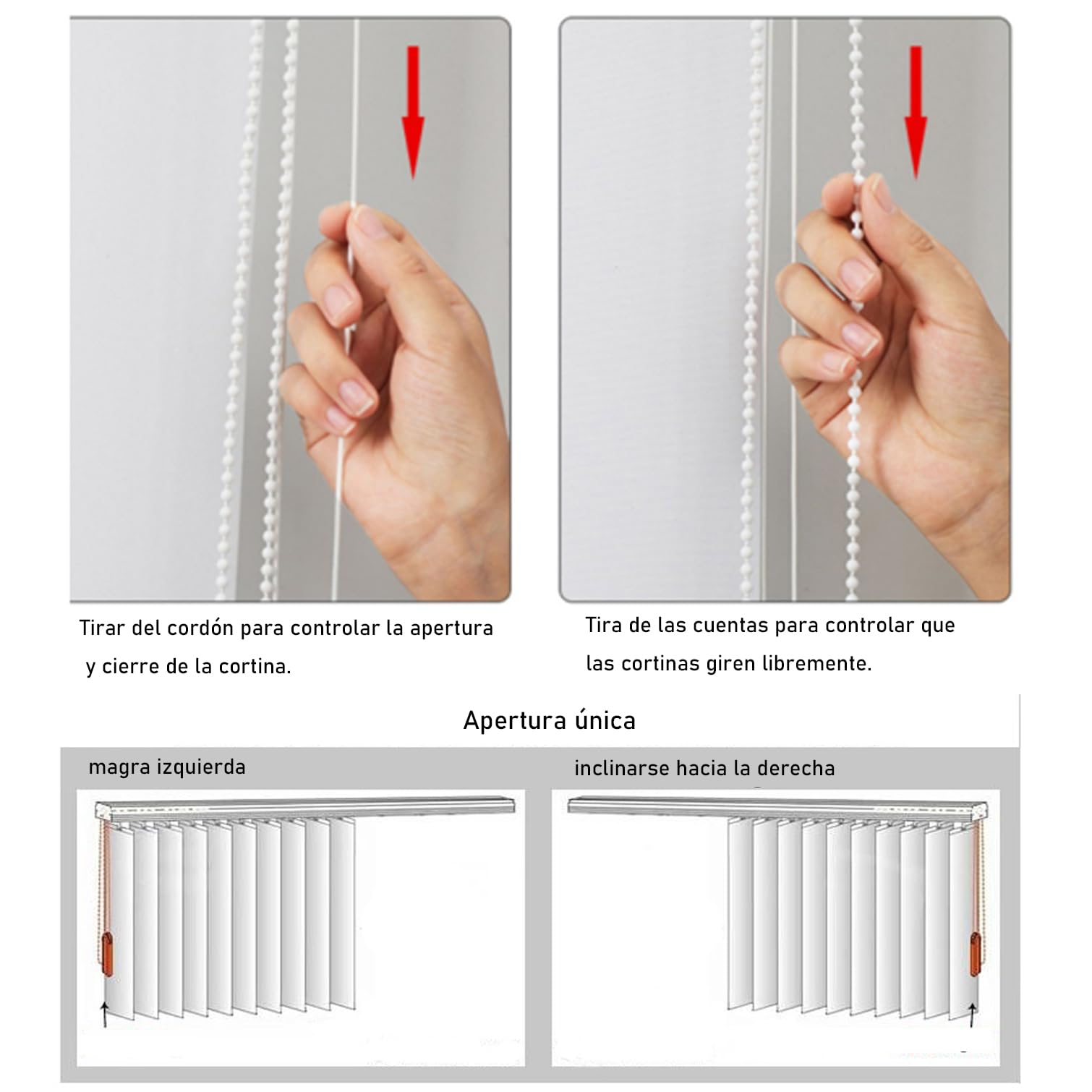 Tirar del cordón para controlar la apertura y cierre de la cortina.

Tira de las cuentas para controlar que las cortinas giren libremente.

Apertura única

magra izquierda

inclinarse hacia la derecha