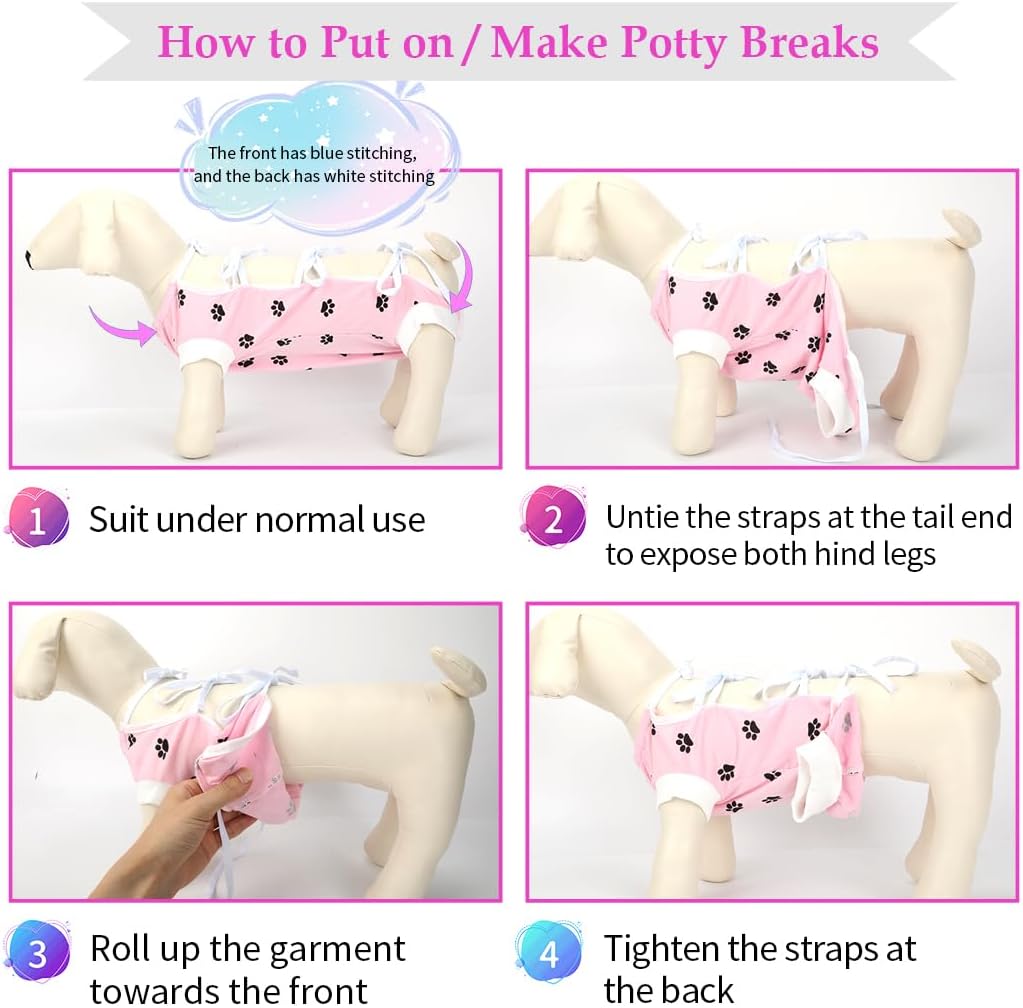 How to Put on / Make Potty Breaks

The front has blue stitching, and the back has white stitching

1 Suit under normal use

2 Untie the straps at the tail end to expose both hind legs

3 Roll up the garment towards the front

4 Tighten the straps at the back