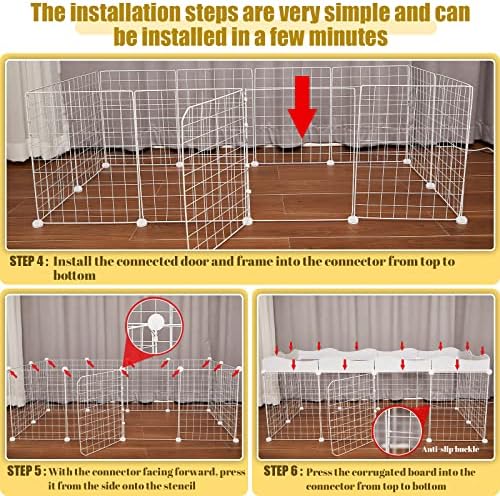 The installation steps are very simple and can be installed in a few minutes

STEP 4 : Install the connected door and frame into the connector from top to bottom

STEP 5 : With the connector facing forward, press it from the side onto the stencil

Anti-slip buckle

STEP 6 : Press the corrugated board into the connector from top to bottom