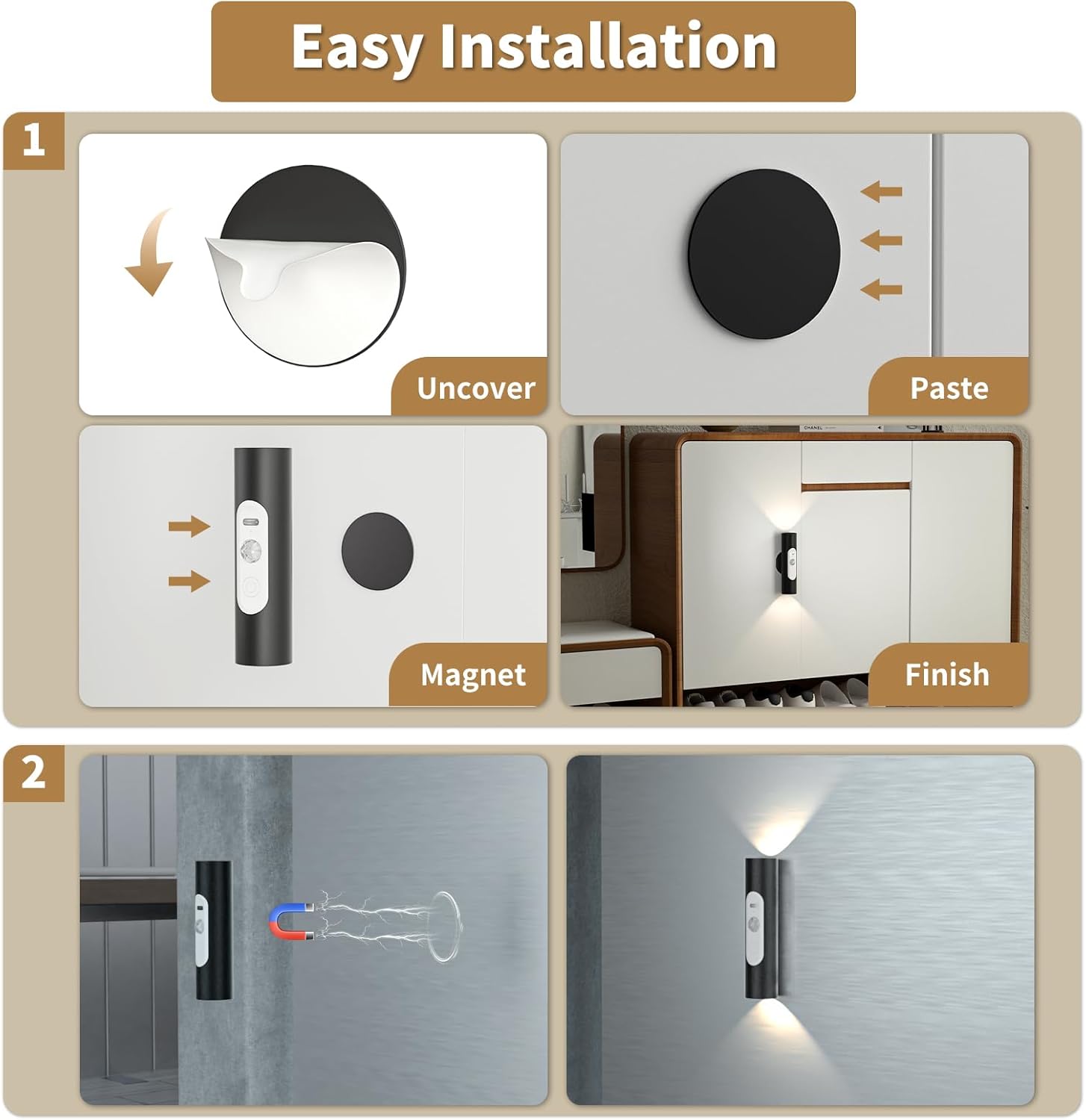 Easy Installation

1

Uncover

Paste

Magnet

CHANEL

Finish

2