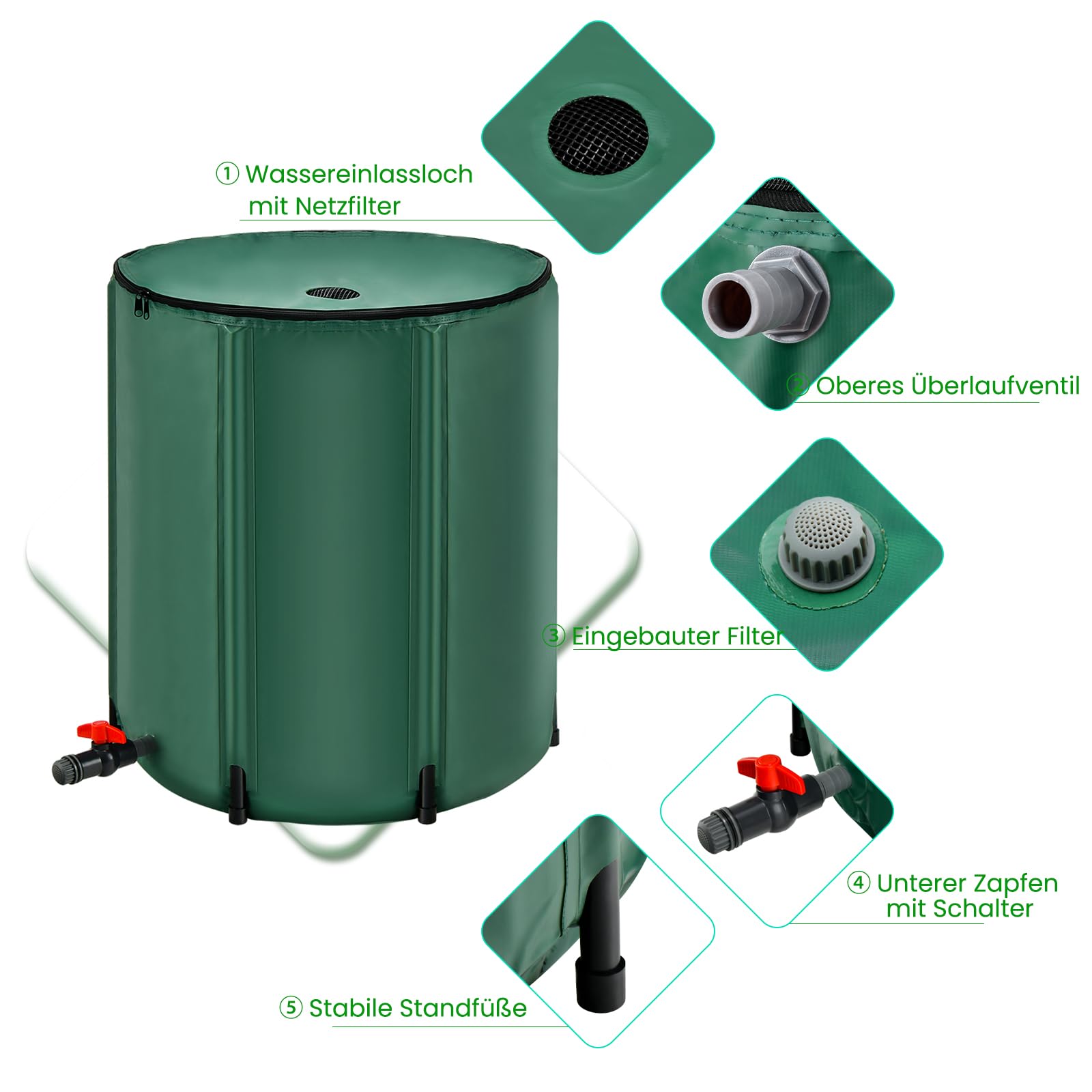 ① Wassereinlassloch mit Netzfilter

② Oberes Überlaufventil

③ Eingebauter Filter

④ Unterer Zapfen mit Schalter

⑤ Stabile Standfüße