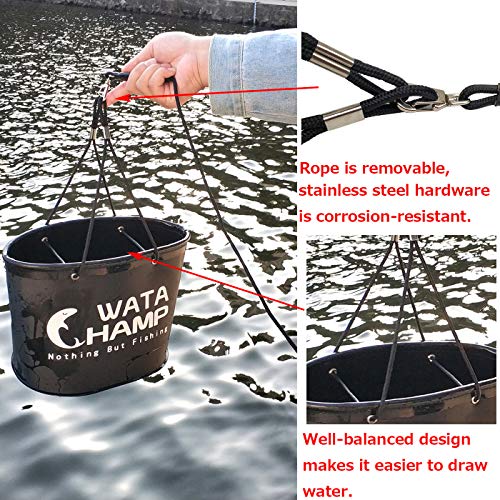 WATA CHAMP
Nothing But Fishing

Rope is removable, stainless steel hardware is corrosion-resistant.

Well-balanced design makes it easier to draw water.