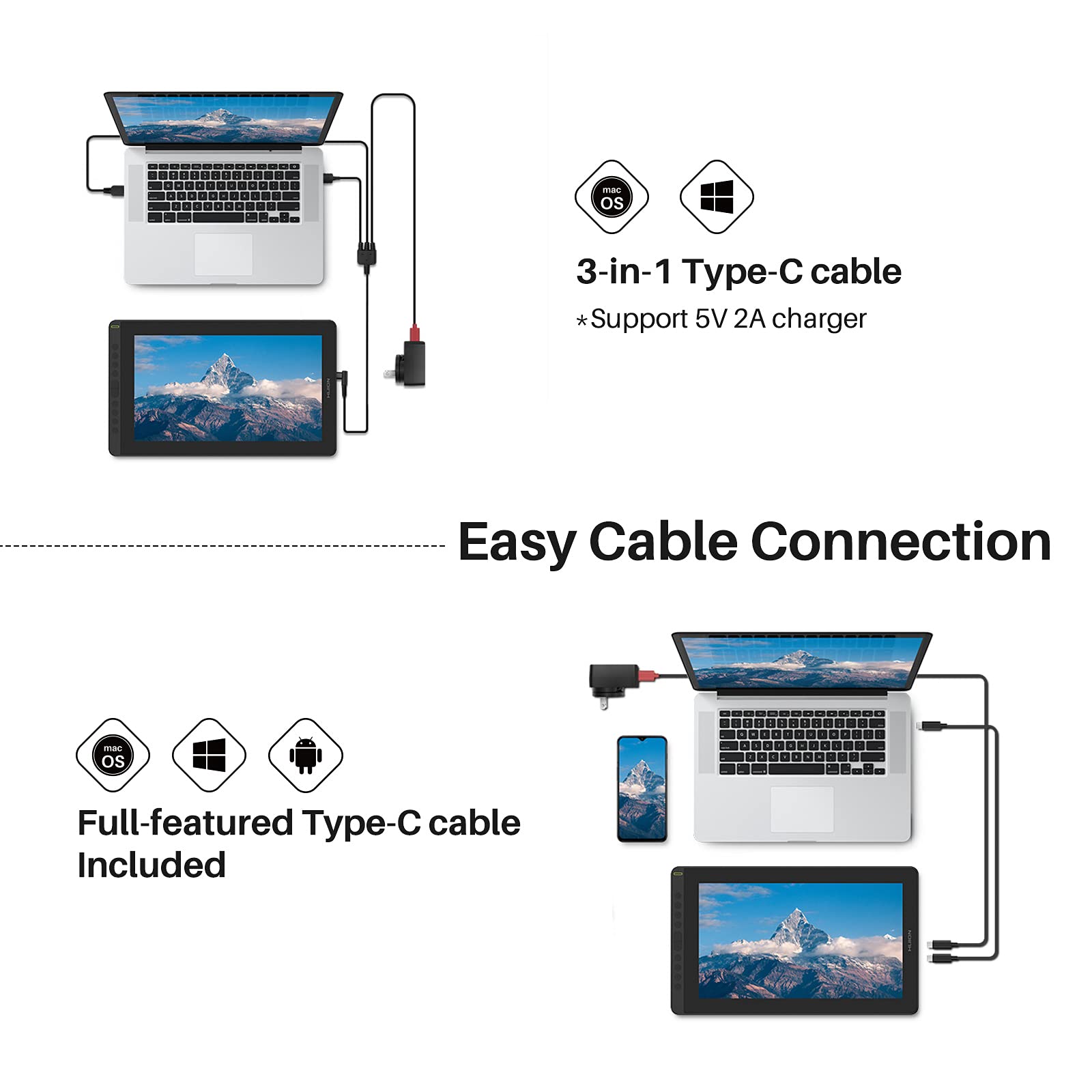 mac OS

3-in-1 Type-C cable
*Support 5V 2A charger

HUION

Easy Cable Connection

mac OS

Full-featured Type-C cable Included

HUION