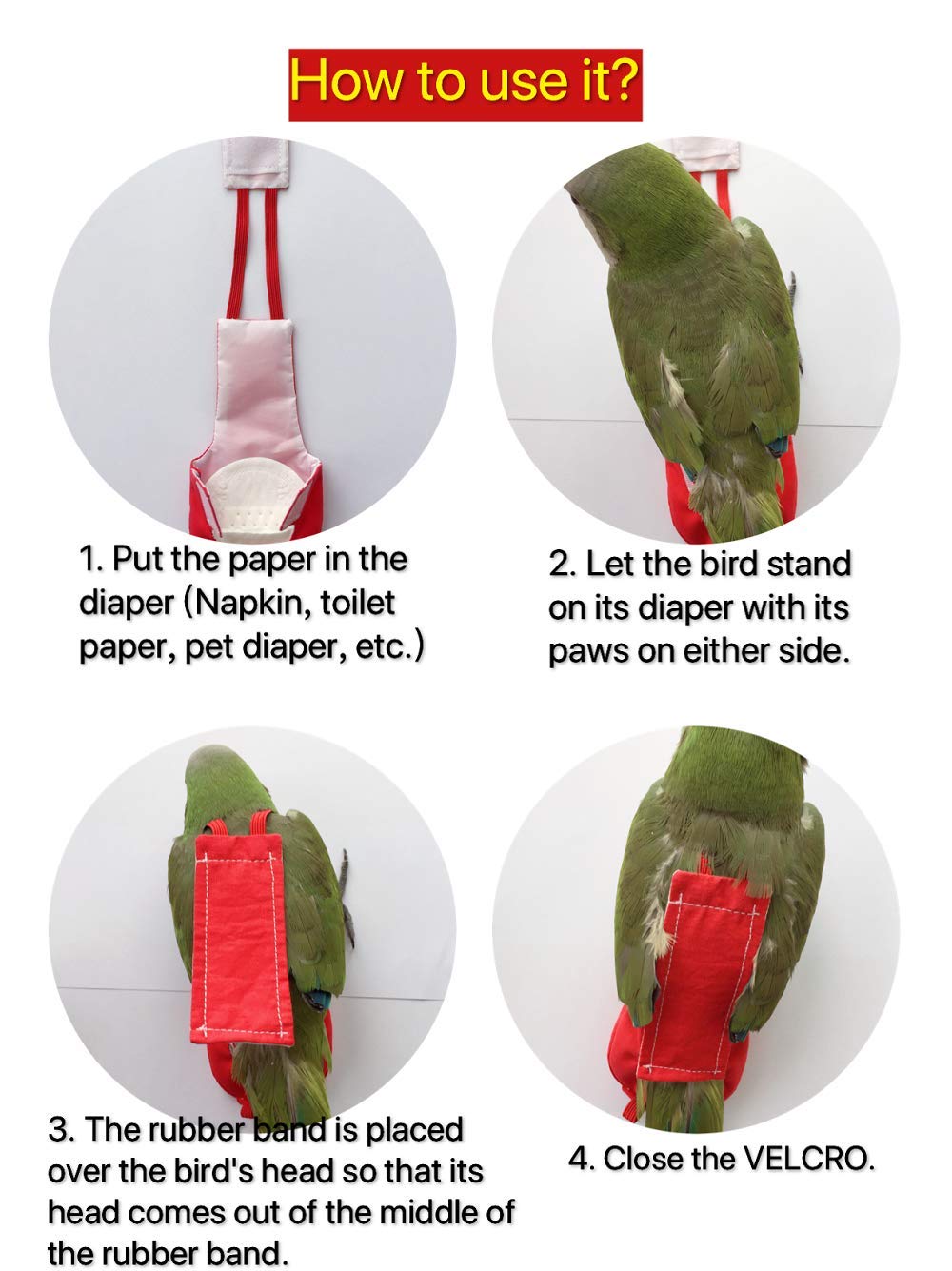 How to use it?

1. Put the paper in the diaper (Napkin, toilet paper, pet diaper, etc.)

2. Let the bird stand on its diaper with its paws on either side.

3. The rubber band is placed over the bird's head so that its head comes out of the middle of the rubber band.

4. Close the VELCRO.